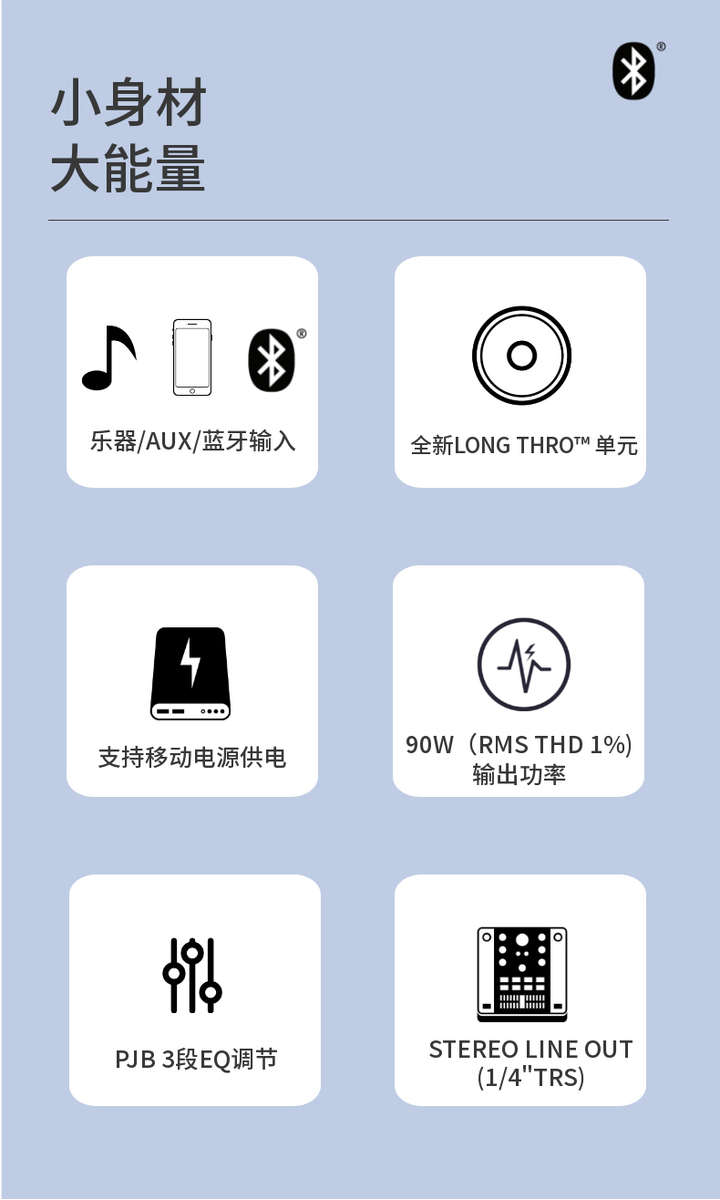 小身材
大能量

乐器/AUX/蓝牙输入

全新LONG THRO™ 单元

支持移动电源供电

90W（RMS THD 1%)
输出功率

PJB 3段EQ调节

STEREO LINE OUT
(1/4"TRS)