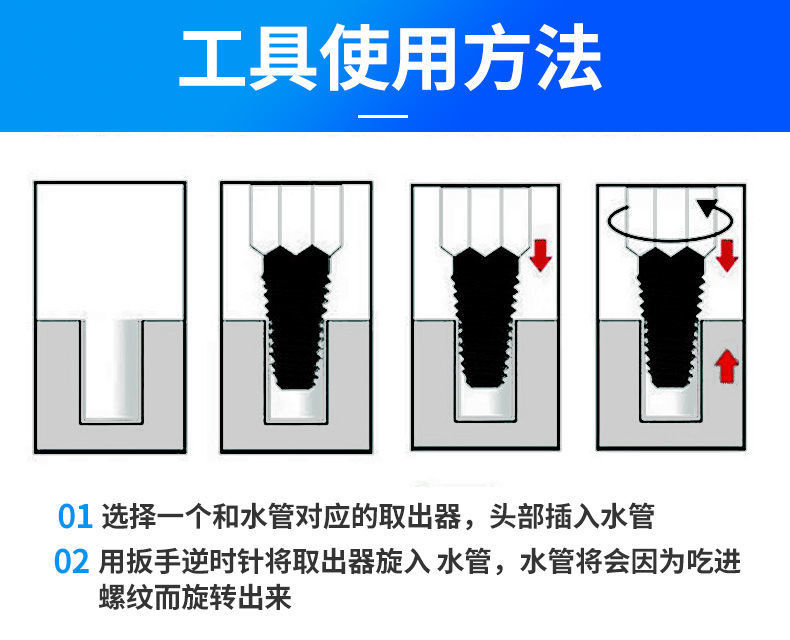 工具使用方法

01 选择一个和水管对应的取出器，头部插入水管

02 用扳手逆时针将取出器旋入 水管，水管将会因为吃进螺纹而旋转出来