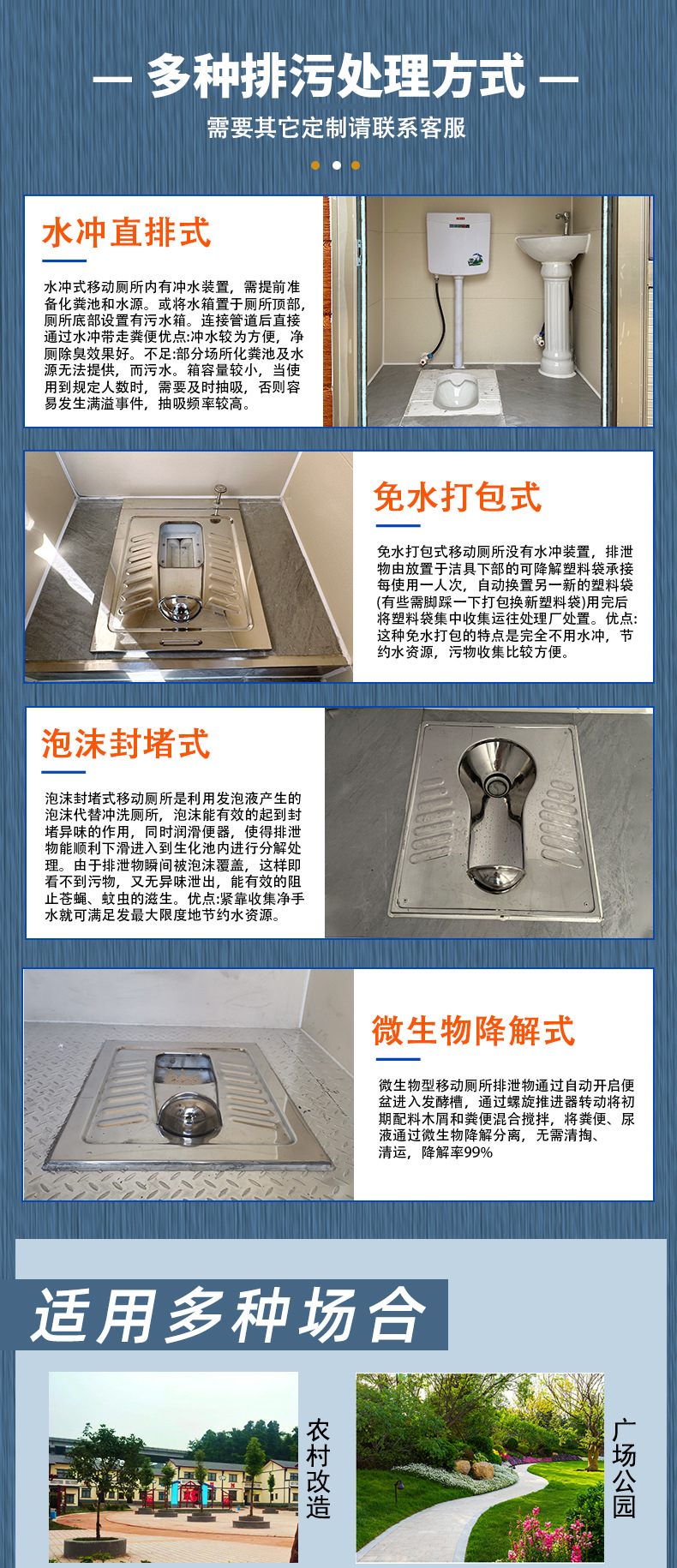 — 多种排污处理方式 —

需要其它定制请联系客服

水冲直排式

水冲式移动厕所内有冲水装置，需提前准备化粪池和水源。或将水箱置于厕所顶部，厕所底部设置有污水箱。连接管道后直接通过水冲带走粪便优点:冲水较为方便，净厕除臭效果好。不足:部分场所化粪池及水源无法提供，而污水。箱容量较小，当使用到规定人数时，需要及时抽吸，否则容易发生满溢事件，抽吸频率较高。

免水打包式

免水打包式移动厕所没有水冲装置，排泄物由放置于洁具下部的可降解塑料袋承接每使用一人次，自动换置另一新的塑料袋(有些需脚踩一下打包换新塑料袋)用完后将塑料袋集中收集运往处理厂处置。优点:这种免水打包的特点是完全不用水冲，节约水资源，污物收集比较方便。

泡沫封堵式

泡沫封堵式移动厕所是利用发泡液产生的泡沫代替冲洗厕所，泡沫能有效的起到封堵异味的作用，同时润滑便器，使得排泄物能顺利下滑进入到生化池内进行分解处理。由于排泄物瞬间被泡沫覆盖，这样即看不到污物，又无异味泄出，能有效的阻止苍蝇、蚊虫的滋生。优点:紧靠收集净手水就可满足发最大限度地节约水资源。

微生物降解式

微生物型移动厕所排泄物通过自动开启便盆进入发酵槽，通过螺旋推进器转动将初期配料木屑和粪便混合搅拌，将粪便、尿液通过微生物降解分离，无需清掏、清运，降解率99%

适用多种场合

农村改造

广场公园