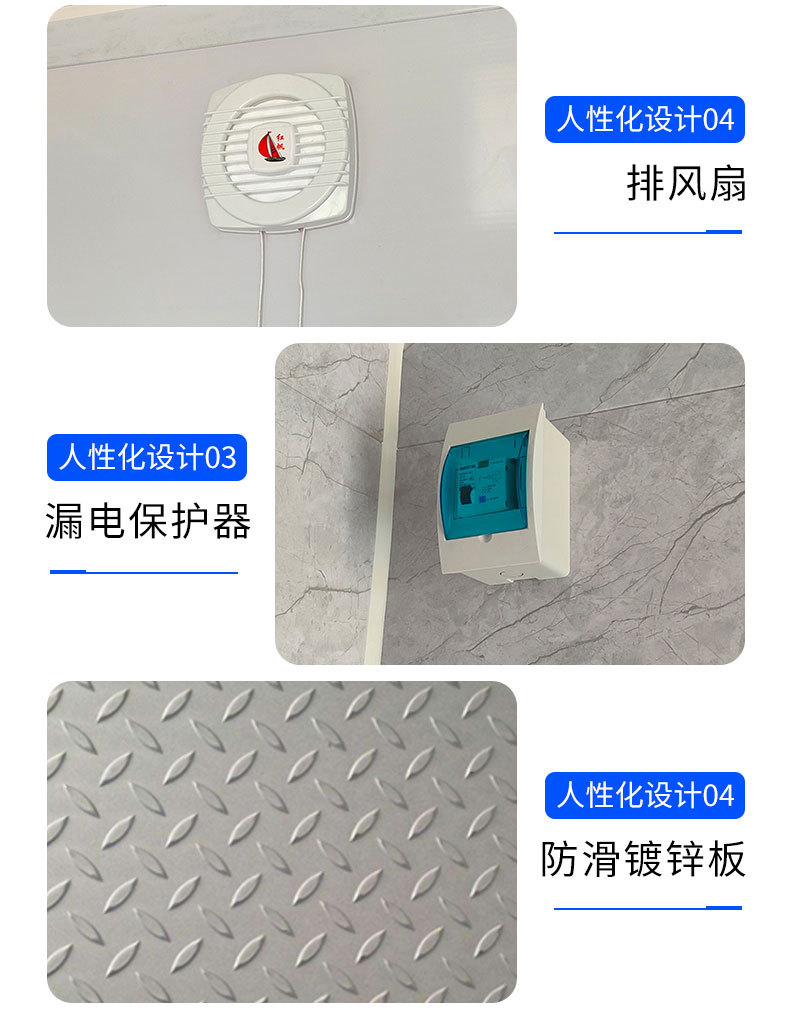 红帆

人性化设计04

排风扇

人性化设计03

漏电保护器

人性化设计04

防滑镀锌板