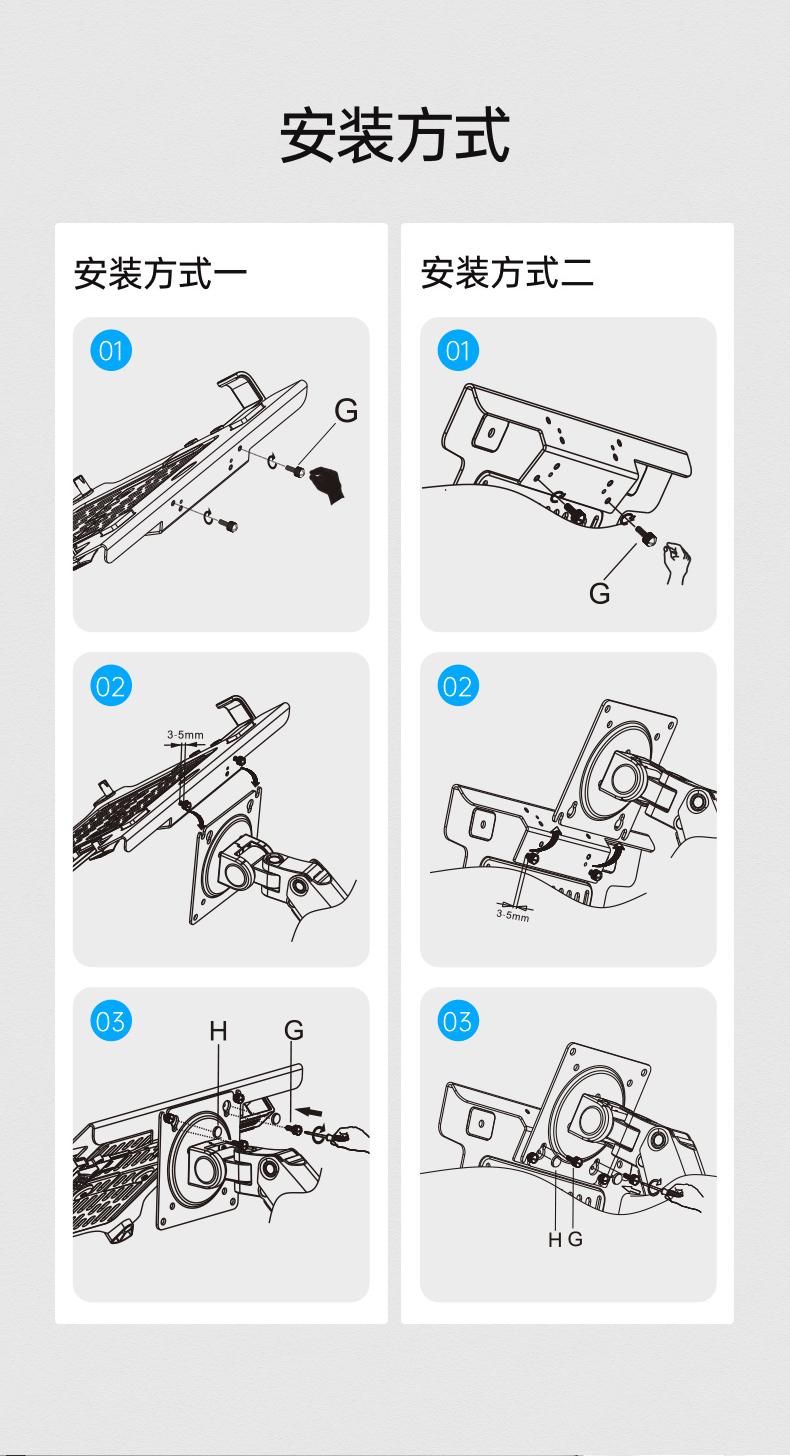 安装方式

安装方式一

01

G

02

3-5mm

03

H G

安装方式二

01

G

02

3-5mm

03

H G