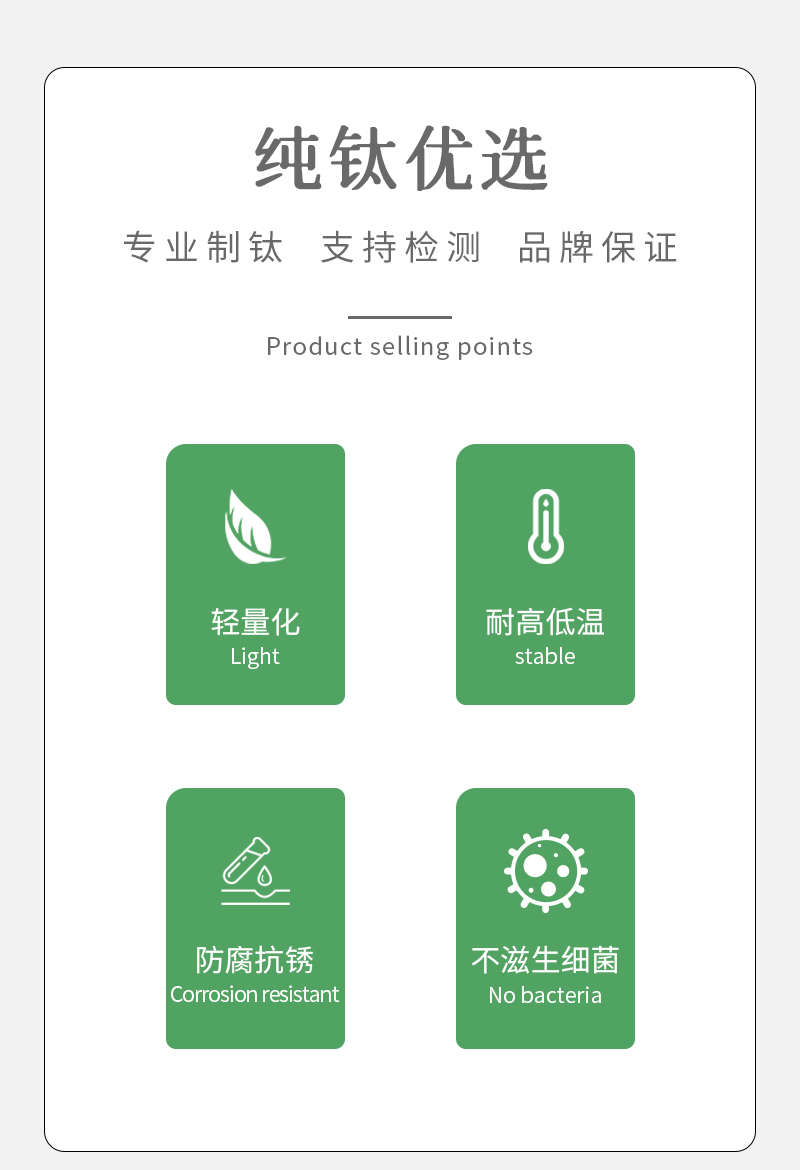 纯钛优选

专业制钛 支持检测 品牌保证

Product selling points

轻量化
Light

耐高低温
stable

防腐抗锈
Corrosion resistant

不滋生细菌
No bacteria