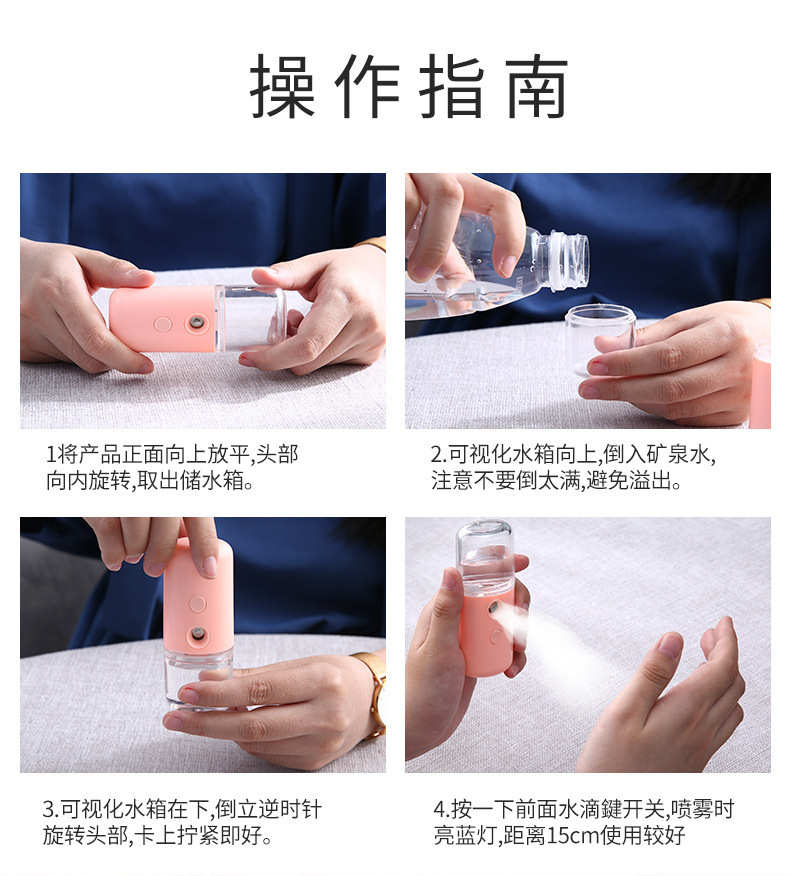 操作指南

1将产品正面向上放平,头部向内旋转,取出储水箱。

2.可视化水箱向上,倒入矿泉水,注意不要倒太满,避免溢出。

3.可视化水箱在下,倒立逆时针旋转头部,卡上拧紧即好。

4.按一下前面水滴鍵开关,喷雾时亮蓝灯,距离15cm使用较好