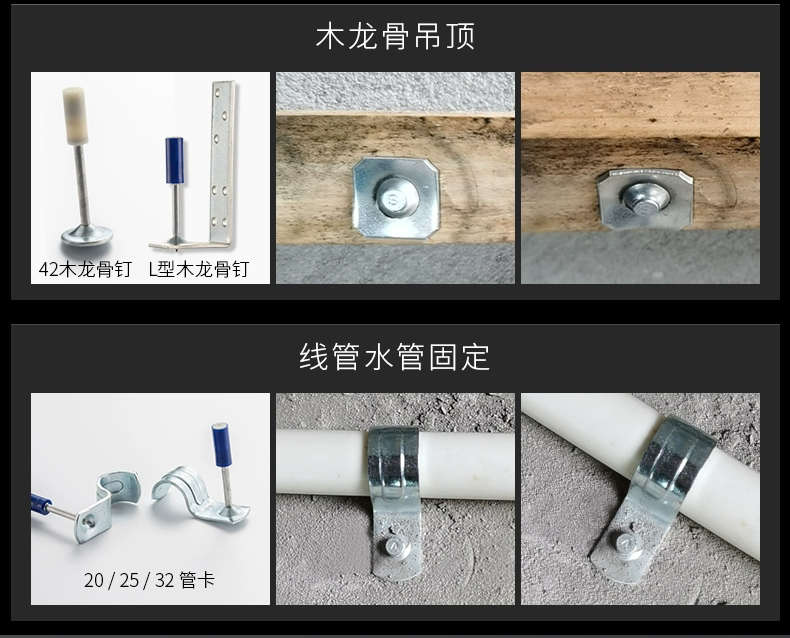 木龙骨吊顶

42木龙骨钉 L型木龙骨钉

线管水管固定

20 / 25 / 32 管卡