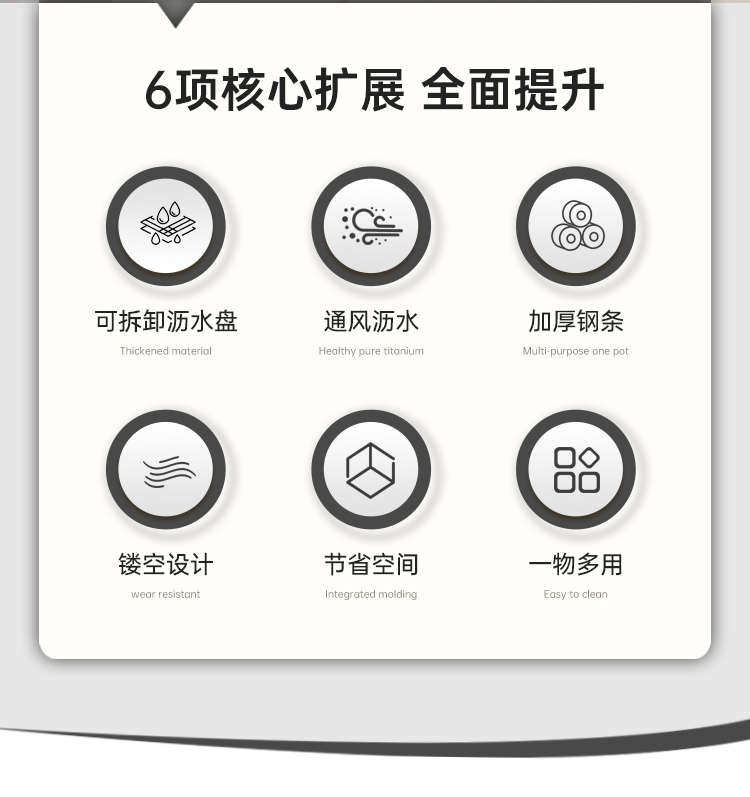 6项核心扩展 全面提升

可拆卸沥水盘
Thickened material

通风沥水
Healthy pure titanium

加厚钢条
Multi-purpose one pot

镂空设计
wear resistant

节省空间
Integrated molding

一物多用
Easy to clean