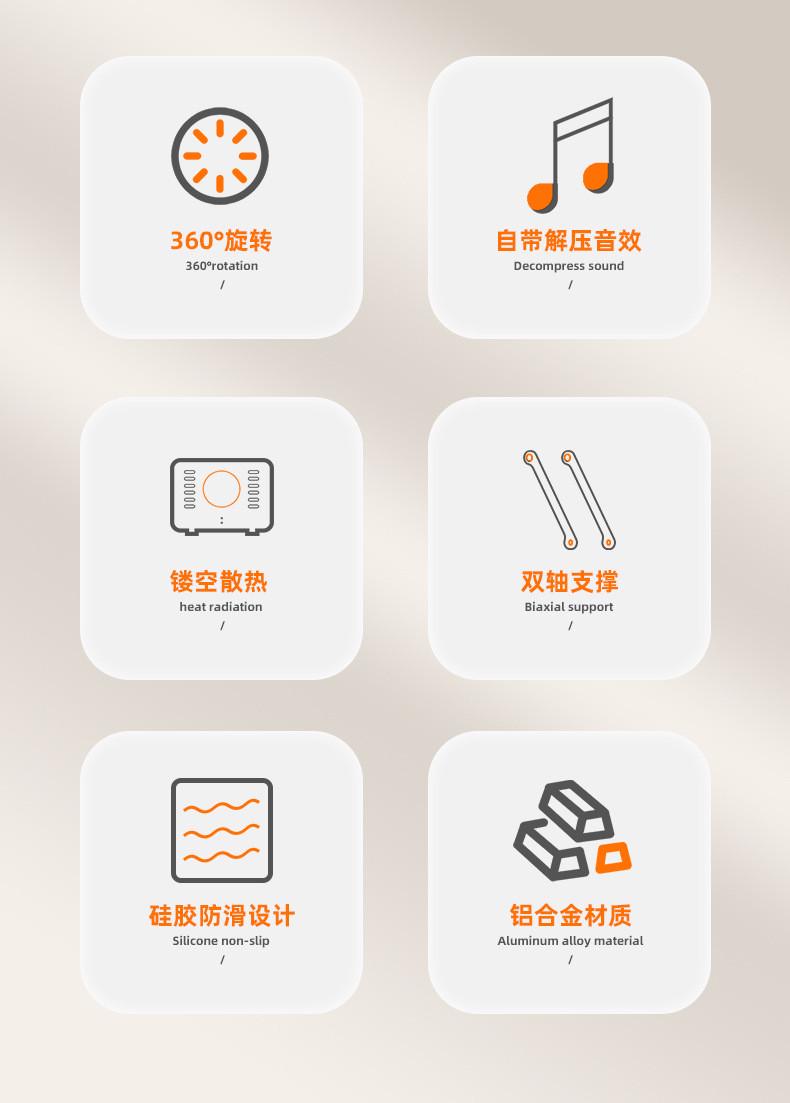 360°旋转
360°rotation
/

自带解压音效
Decompress sound
/

镂空散热
heat radiation
/

双轴支撑
Biaxial support
/

硅胶防滑设计
Silicone non-slip
/

铝合金材质
Aluminum alloy material
/