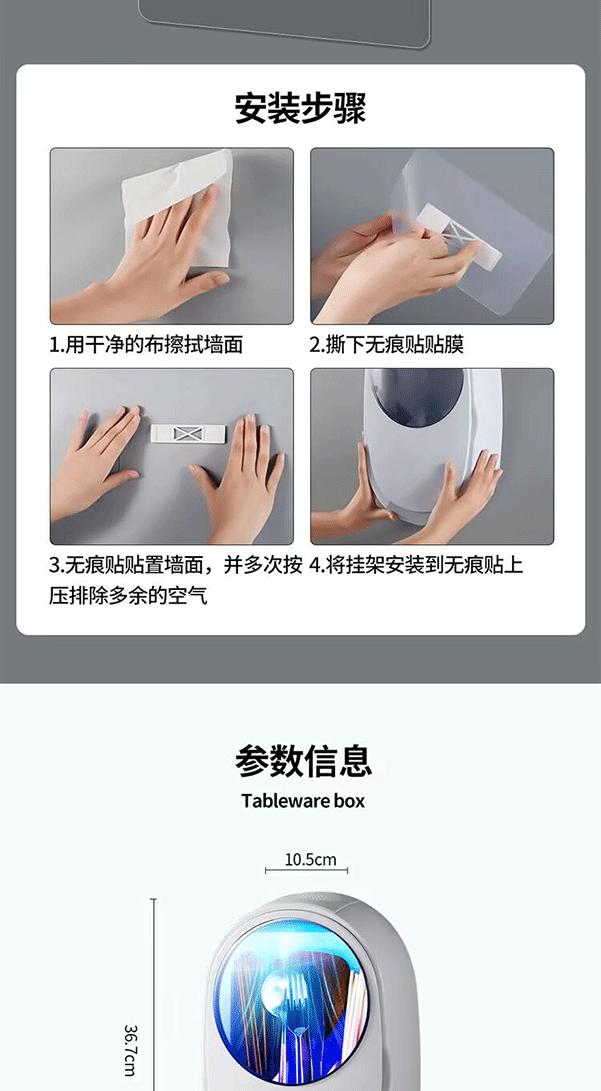 安装步骤

1.用干净的布擦拭墙面

2.撕下无痕贴贴膜

3.无痕贴贴置墙面，并多次按压排除多余的空气

4.将挂架安装到无痕贴上

参数信息

Tableware box

10.5cm

36.7cm