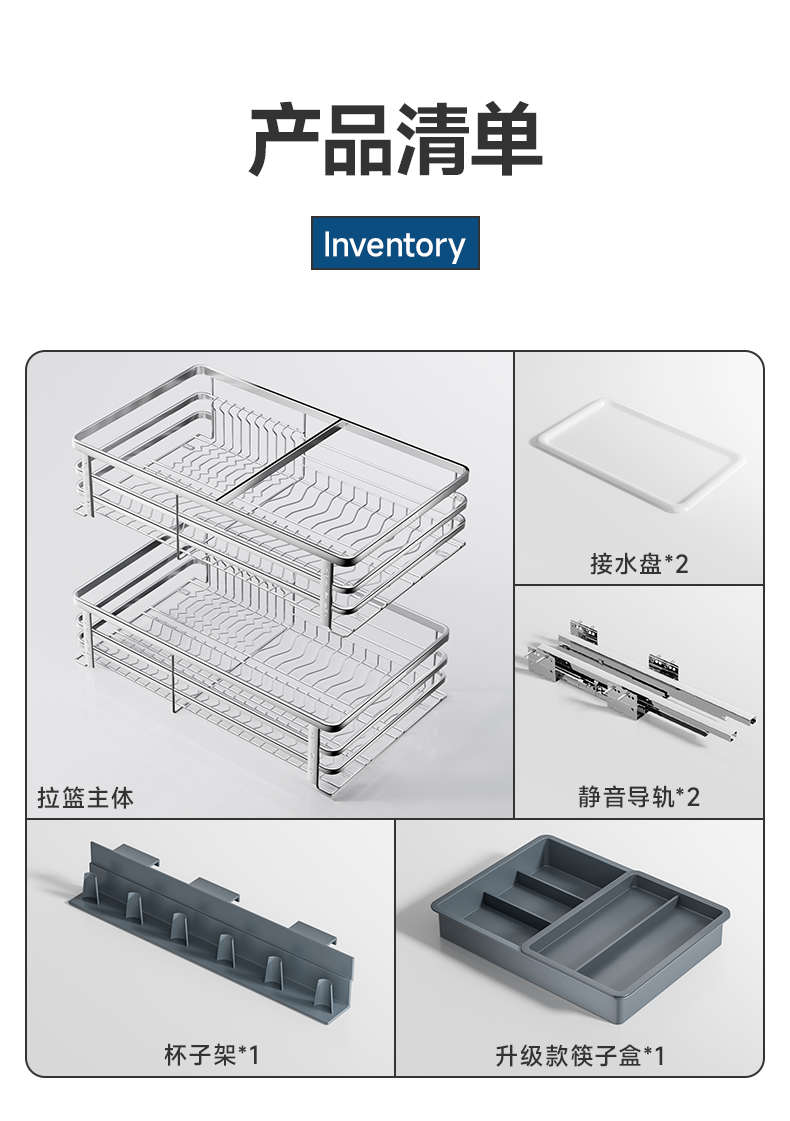 产品清单

Inventory

拉篮主体

接水盘*2

静音导轨*2

杯子架*1

升级款筷子盒*1