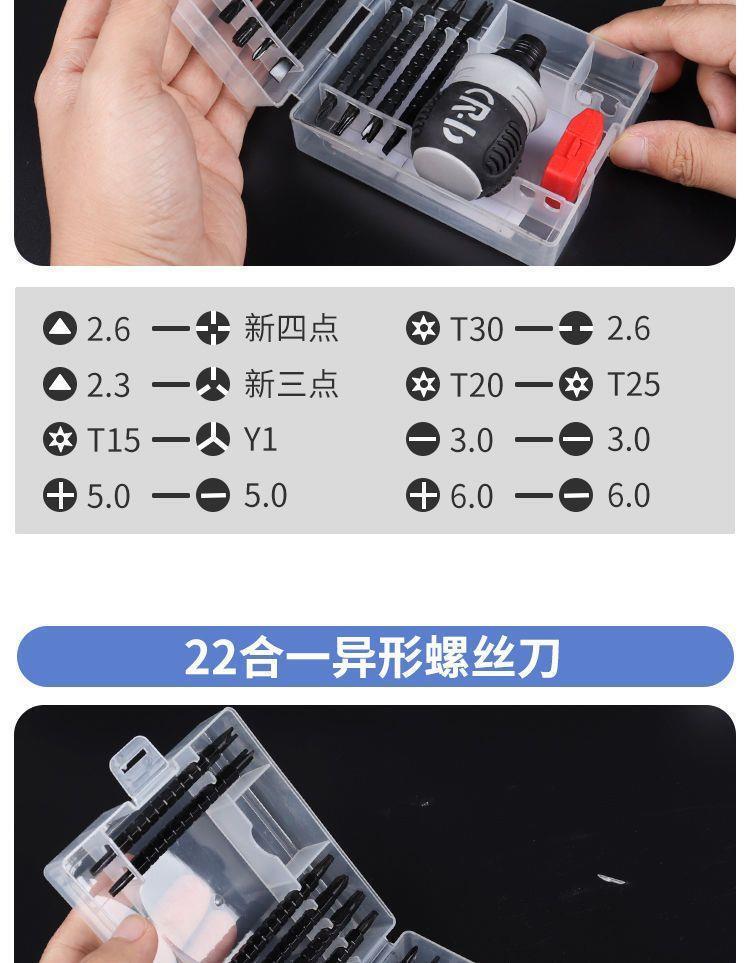 2.6 — 新四点
2.3 — 新三点
T15 — Y1
5.0 — 5.0

T30 — 2.6
T20 — T25
3.0 — 3.0
6.0 — 6.0

22合一异形螺丝刀