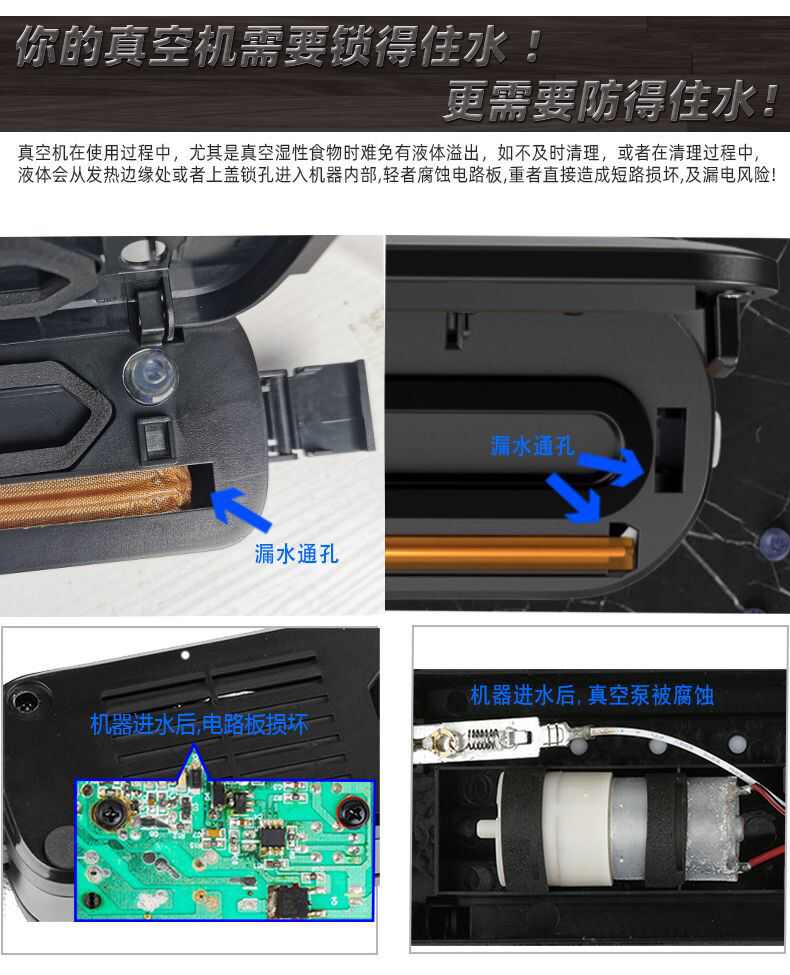 你的真空机需要锁得住水！
更需要防得住水！

真空机在使用过程中，尤其是真空湿性食物时难免有液体溢出，如不及时清理，或者在清理过程中，液体会从发热边缘处或者上盖锁孔进入机器内部,轻者腐蚀电路板,重者直接造成短路损坏,及漏电风险!

漏水通孔

漏水通孔

机器进水后,电路板损坏

机器进水后, 真空泵被腐蚀