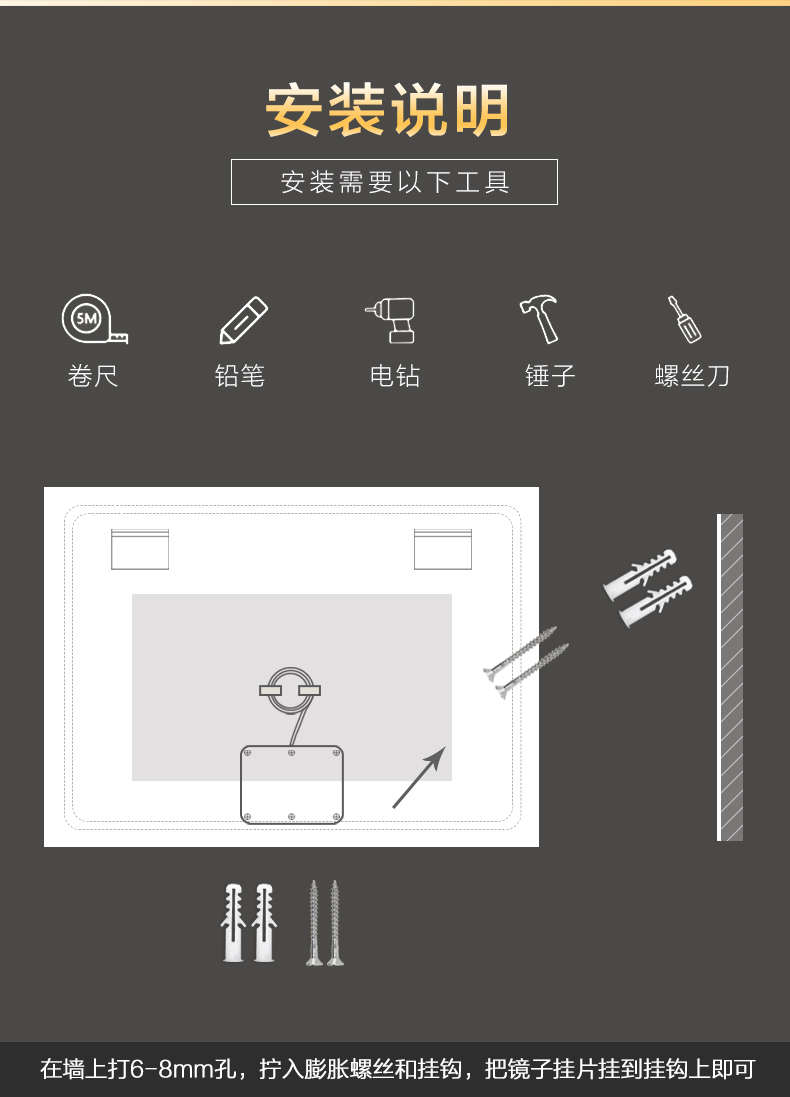 安装说明

安装需要以下工具

5M

卷尺

铅笔

电钻

锤子

螺丝刀

在墙上打6-8mm孔，拧入膨胀螺丝和挂钩，把镜子挂片挂到挂钩上即可