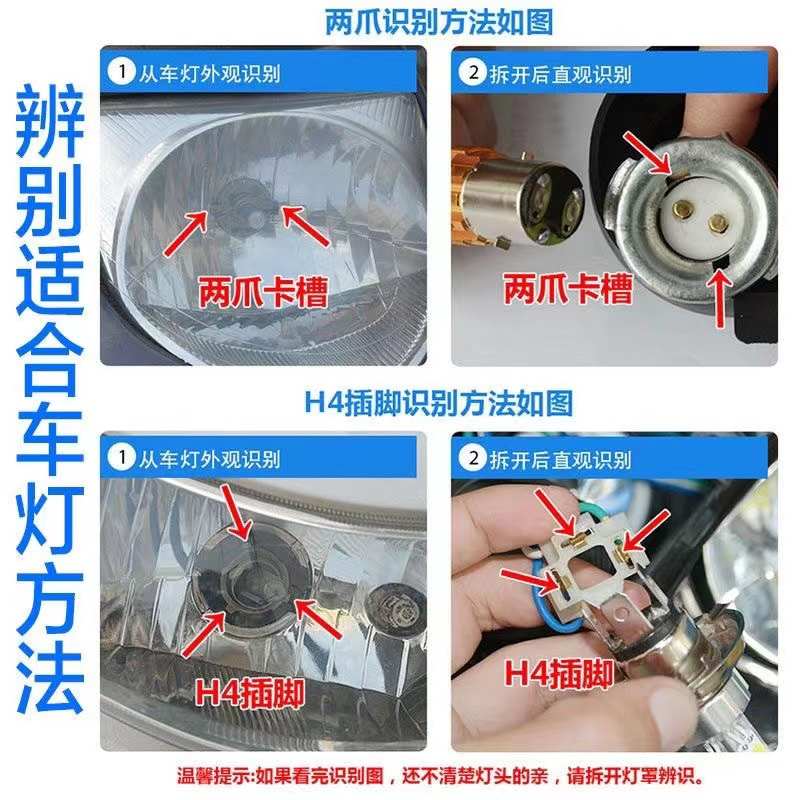 辨别适合车灯方法

两爪识别方法如图

1 从车灯外观识别

两爪卡槽

2 拆开后直观识别

两爪卡槽

H4插脚识别方法如图

1 从车灯外观识别

H4插脚

2 拆开后直观识别

H4插脚

温馨提示:如果看完识别图，还不清楚灯头的亲，请拆开灯罩辨识。