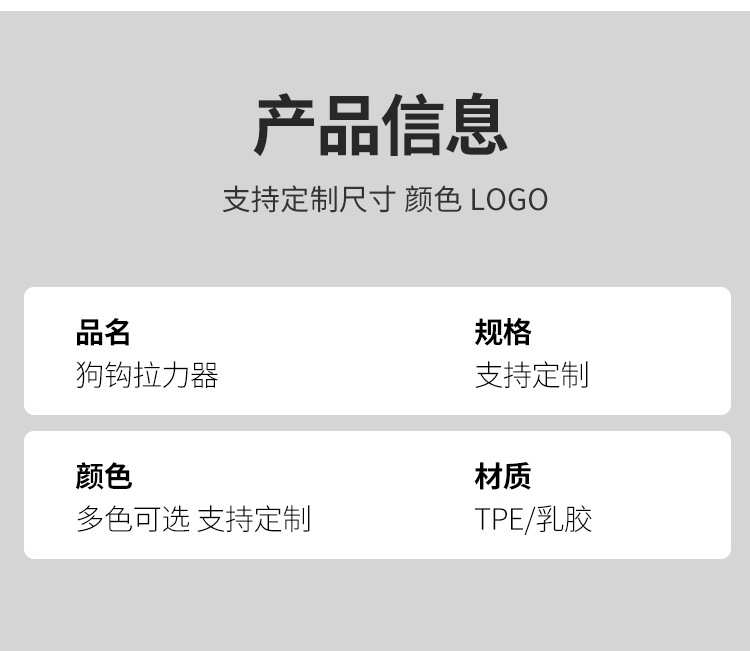 产品信息

支持定制尺寸 颜色 LOGO

品名
狗钩拉力器

规格
支持定制

颜色
多色可选 支持定制

材质
TPE/乳胶