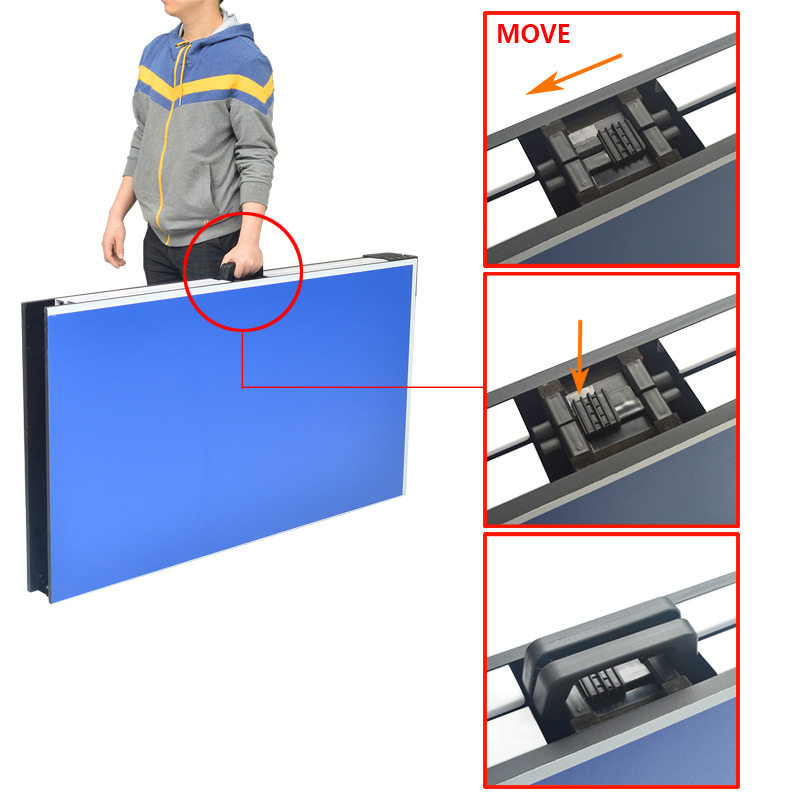 MOVE