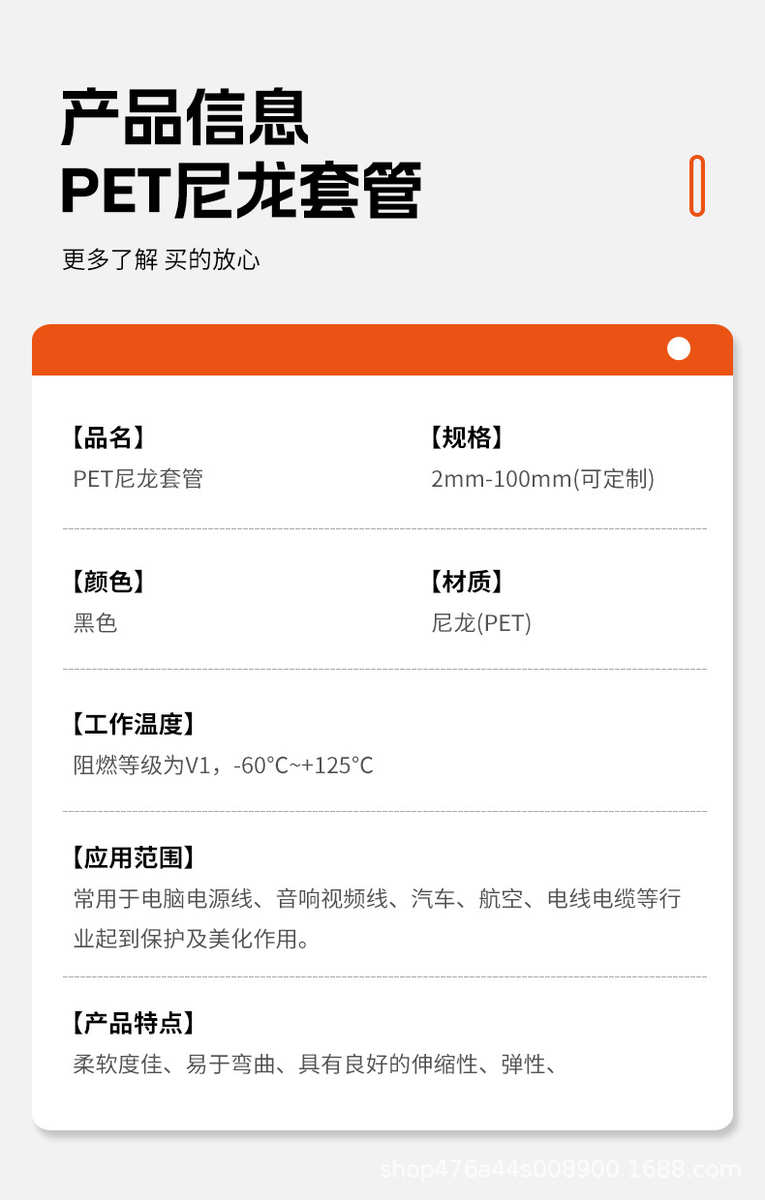 产品信息
PET尼龙套管

更多了解 买的放心

【品名】
PET尼龙套管

【规格】
2mm-100mm(可定制)

【颜色】
黑色

【材质】
尼龙(PET)

【工作温度】
阻燃等级为V1，-60°C~+125°C

【应用范围】
常用于电脑电源线、音响视频线、汽车、航空、电线电缆等行业起到保护及美化作用。

【产品特点】
柔软度佳、易于弯曲、具有良好的伸缩性、弹性、

shop476a44s008900.1688.com