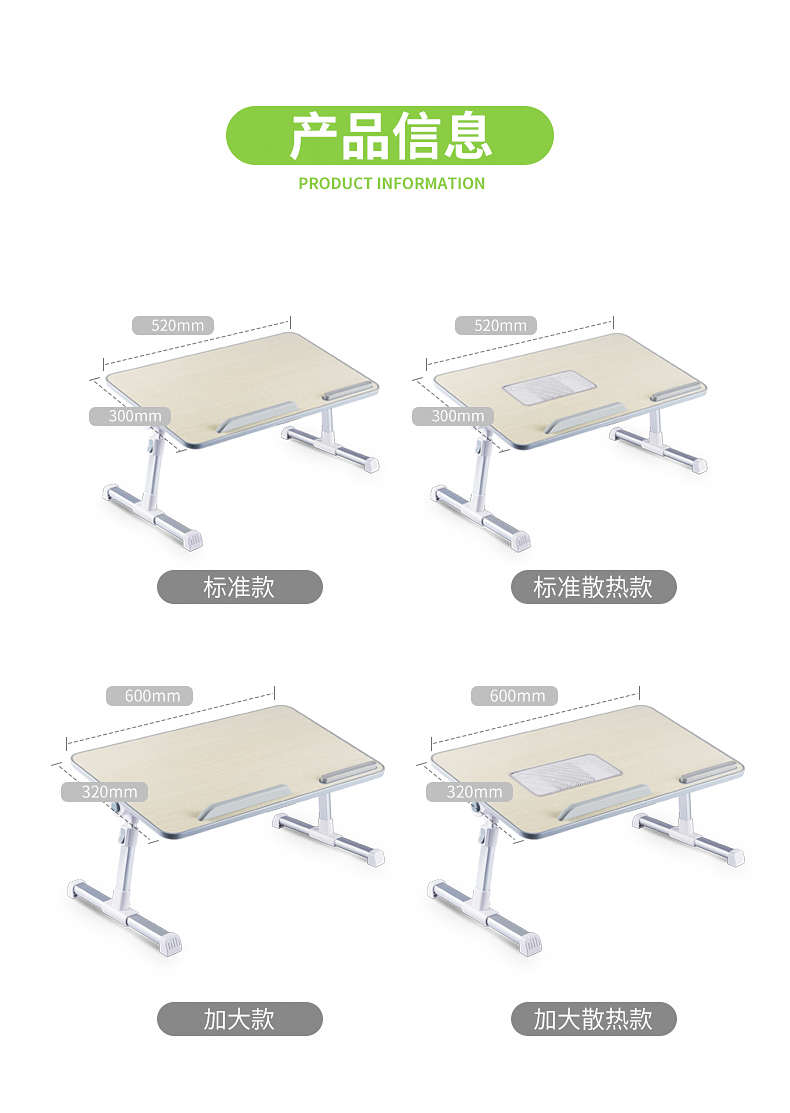 产品信息
PRODUCT INFORMATION

520mm
300mm
标准款

520mm
300mm
标准散热款

600mm
320mm
加大款

600mm
320mm
加大散热款