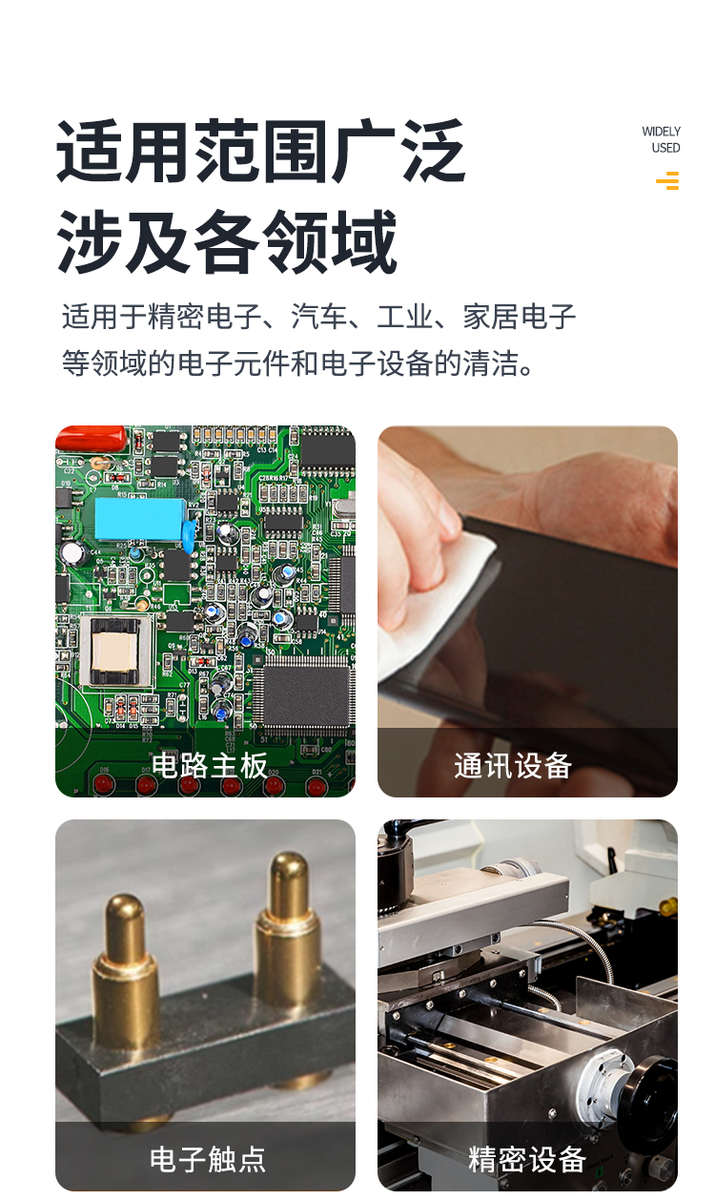 适用范围广泛
涉及各领域

WIDELY
USED

适用于精密电子、汽车、工业、家居电子等领域的电子元件和电子设备的清洁。

电路主板

通讯设备

电子触点

精密设备