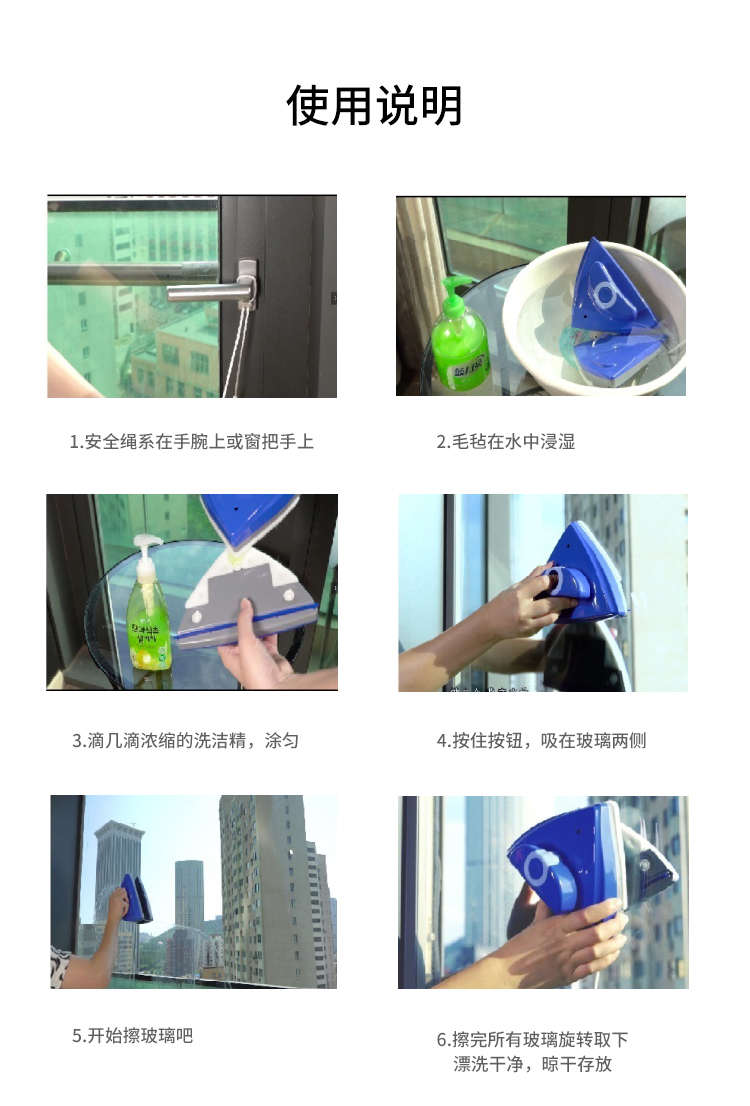 使用说明

1.安全绳系在手腕上或窗把手上

2.毛毡在水中浸湿

3.滴几滴浓缩的洗洁精，涂匀

4.按住按钮，吸在玻璃两侧

5.开始擦玻璃吧

6.擦完所有玻璃旋转取下
漂洗干净，晾干存放