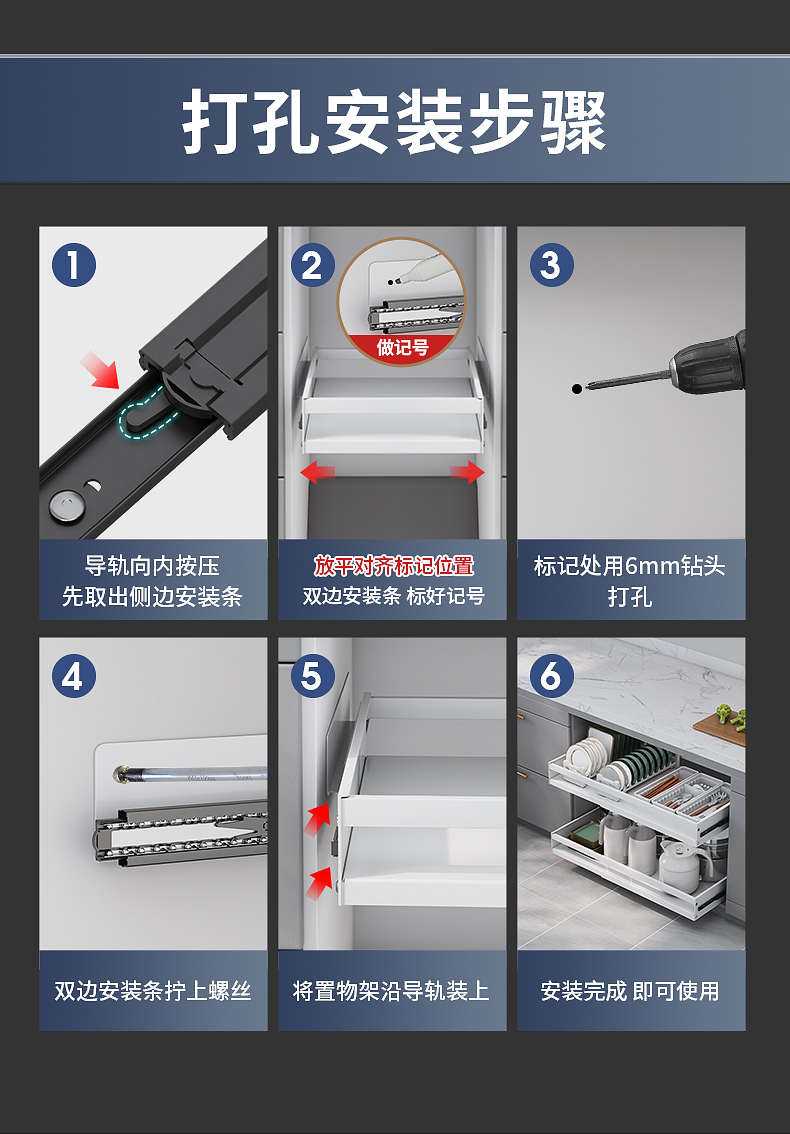 打孔安装步骤

1
导轨向内按压
先取出侧边安装条

2
做记号
放平对齐标记位置
双边安装条 标好记号

3
标记处用6mm钻头
打孔

4
双边安装条拧上螺丝

5
将置物架沿导轨装上

6
安装完成 即可使用