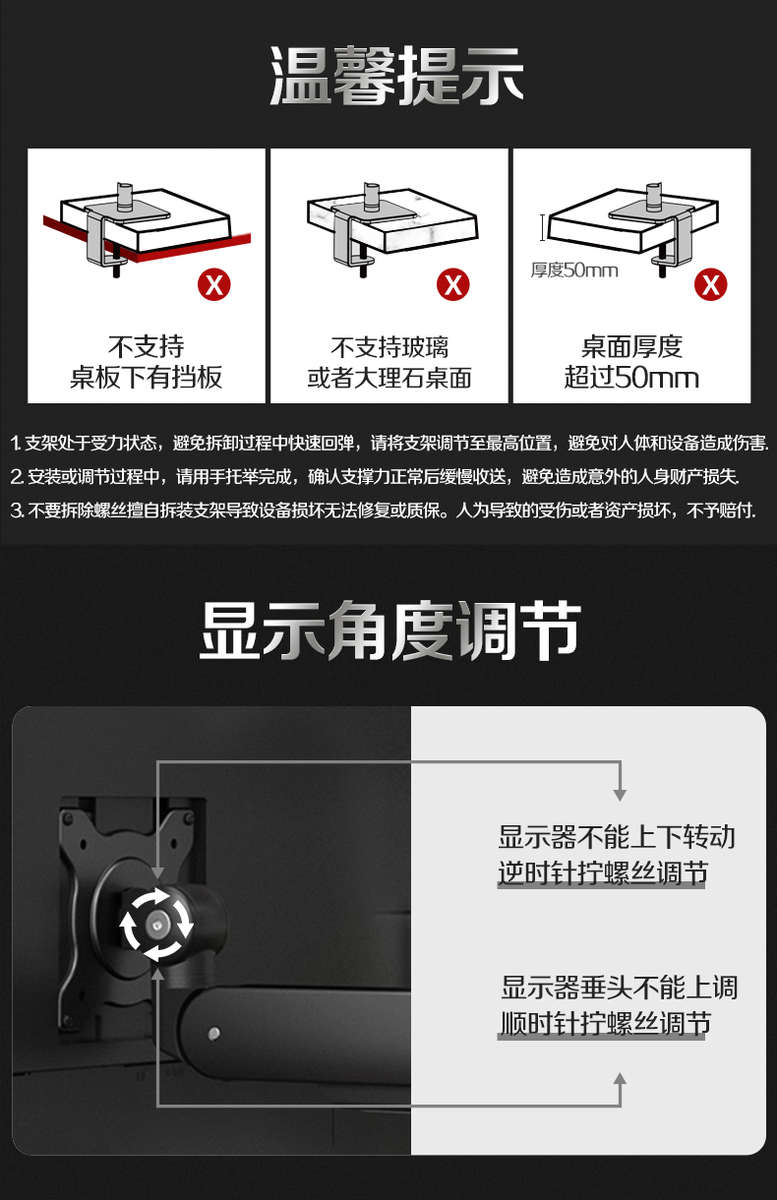 温馨提示

X
不支持
桌板下有挡板

X
不支持玻璃
或者大理石桌面

厚度50mm
X
桌面厚度
超过50mm

1. 支架处于受力状态，避免拆卸过程中快速回弹，请将支架调节至最高位置，避免对人体和设备造成伤害.
2. 安装或调节过程中，请用手托举完成，确认支撑力正常后缓慢收送，避免造成意外的人身财产损失.
3. 不要拆除螺丝擅自拆装支架导致设备损坏无法修复或质保。人为导致的受伤或者资产损坏，不予赔付.

显示角度调节

显示器不能上下转动
逆时针拧螺丝调节

显示器垂头不能上调
顺时针拧螺丝调节