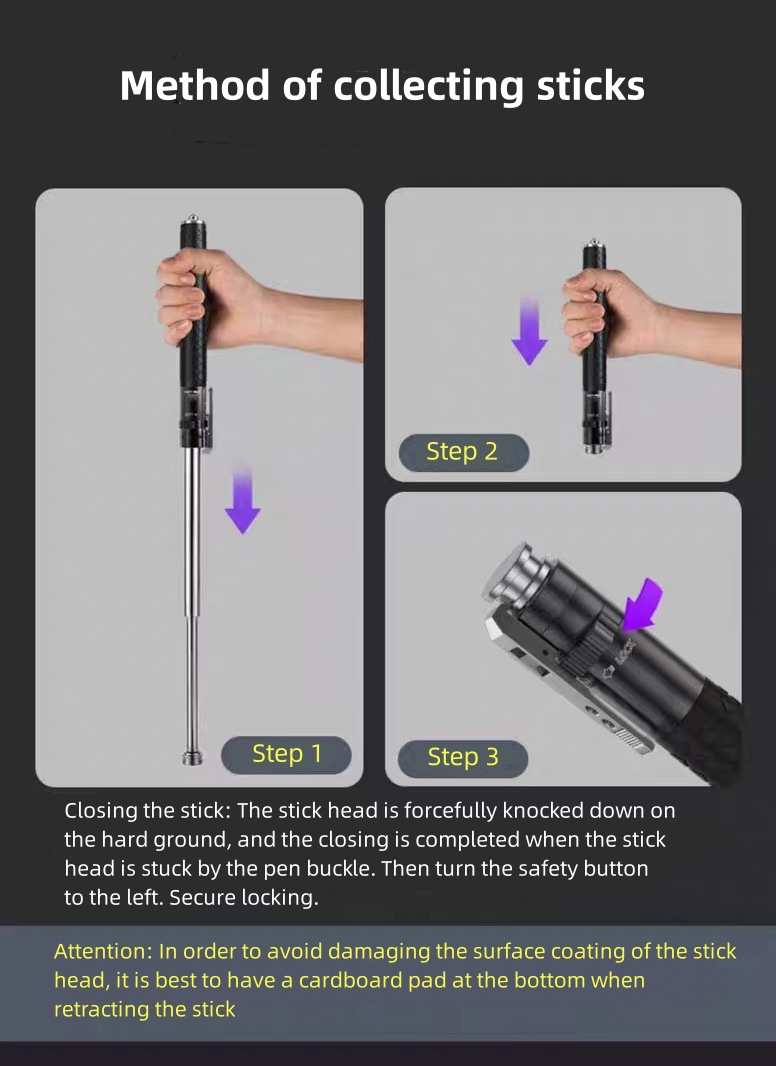 Method of collecting sticks

Step 1

Step 2

LOCK

Step 3

Closing the stick: The stick head is forcefully knocked down on the hard ground, and the closing is completed when the stick head is stuck by the pen buckle. Then turn the safety button to the left. Secure locking.

Attention: In order to avoid damaging the surface coating of the stick head, it is best to have a cardboard pad at the bottom when retracting the stick