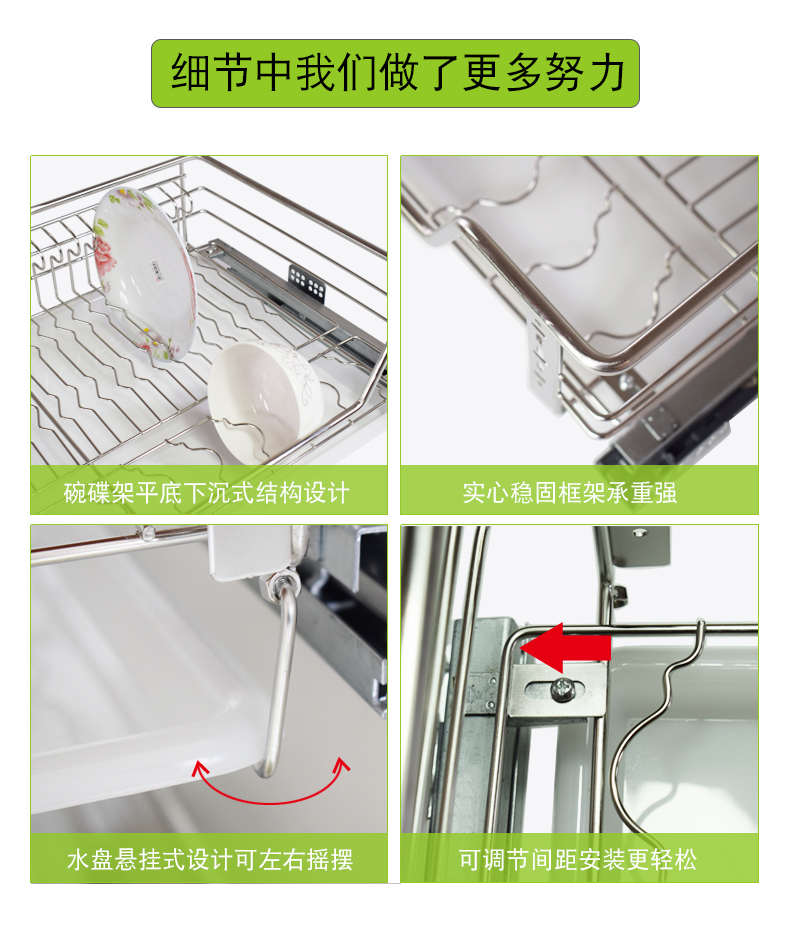 细节中我们做了更多努力

碗碟架平底下沉式结构设计

实心稳固框架承重强

水盘悬挂式设计可左右摇摆

可调节间距安装更轻松