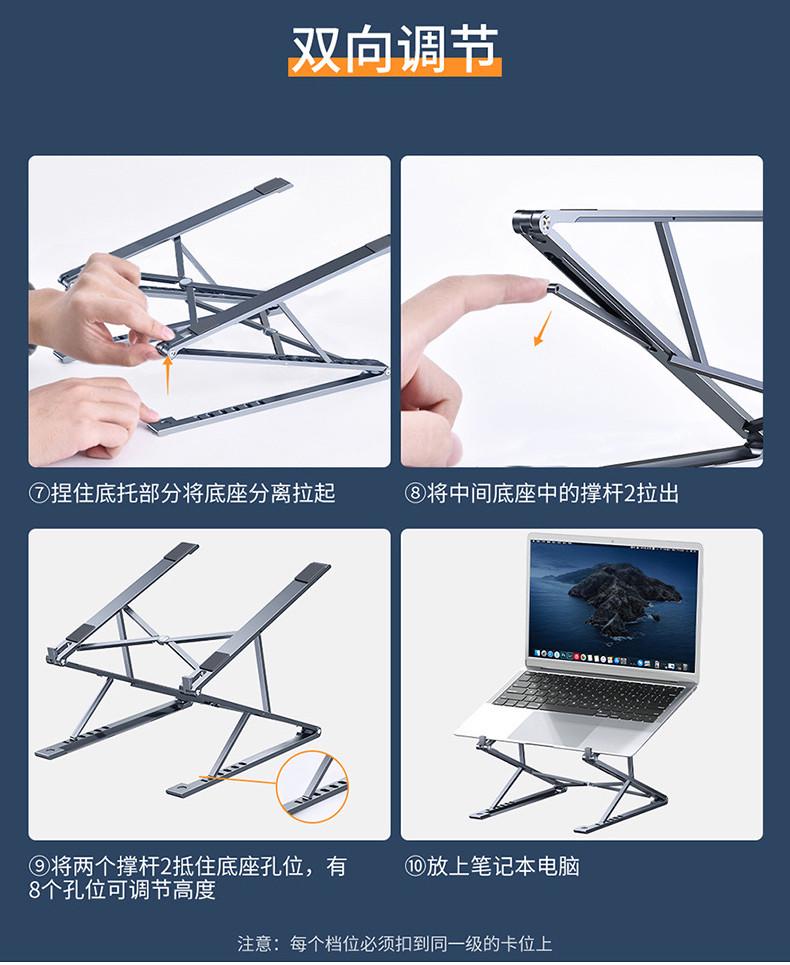 双向调节

⑦捏住底托部分将底座分离拉起

⑧将中间底座中的撑杆2拉出

⑨将两个撑杆2抵住底座孔位，有8个孔位可调节高度

⑩放上笔记本电脑

注意：每个档位必须扣到同一级的卡位上