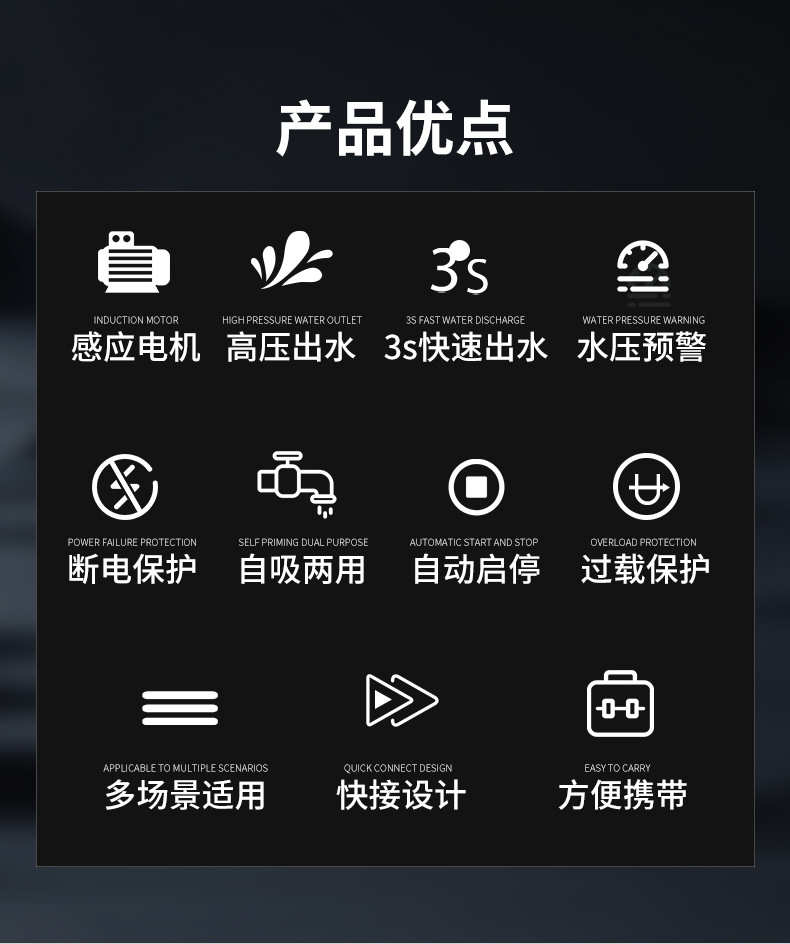 产品优点

3s

INDUCTION MOTOR
感应电机

HIGH PRESSURE WATER OUTLET
高压出水

3S FAST WATER DISCHARGE
3s快速出水

WATER PRESSURE WARNING
水压预警

POWER FAILURE PROTECTION
断电保护

SELF PRIMING DUAL PURPOSE
自吸两用

AUTOMATIC START AND STOP
自动启停

OVERLOAD PROTECTION
过载保护

APPLICABLE TO MULTIPLE SCENARIOS
多场景适用

QUICK CONNECT DESIGN
快接设计

EASY TO CARRY
方便携带