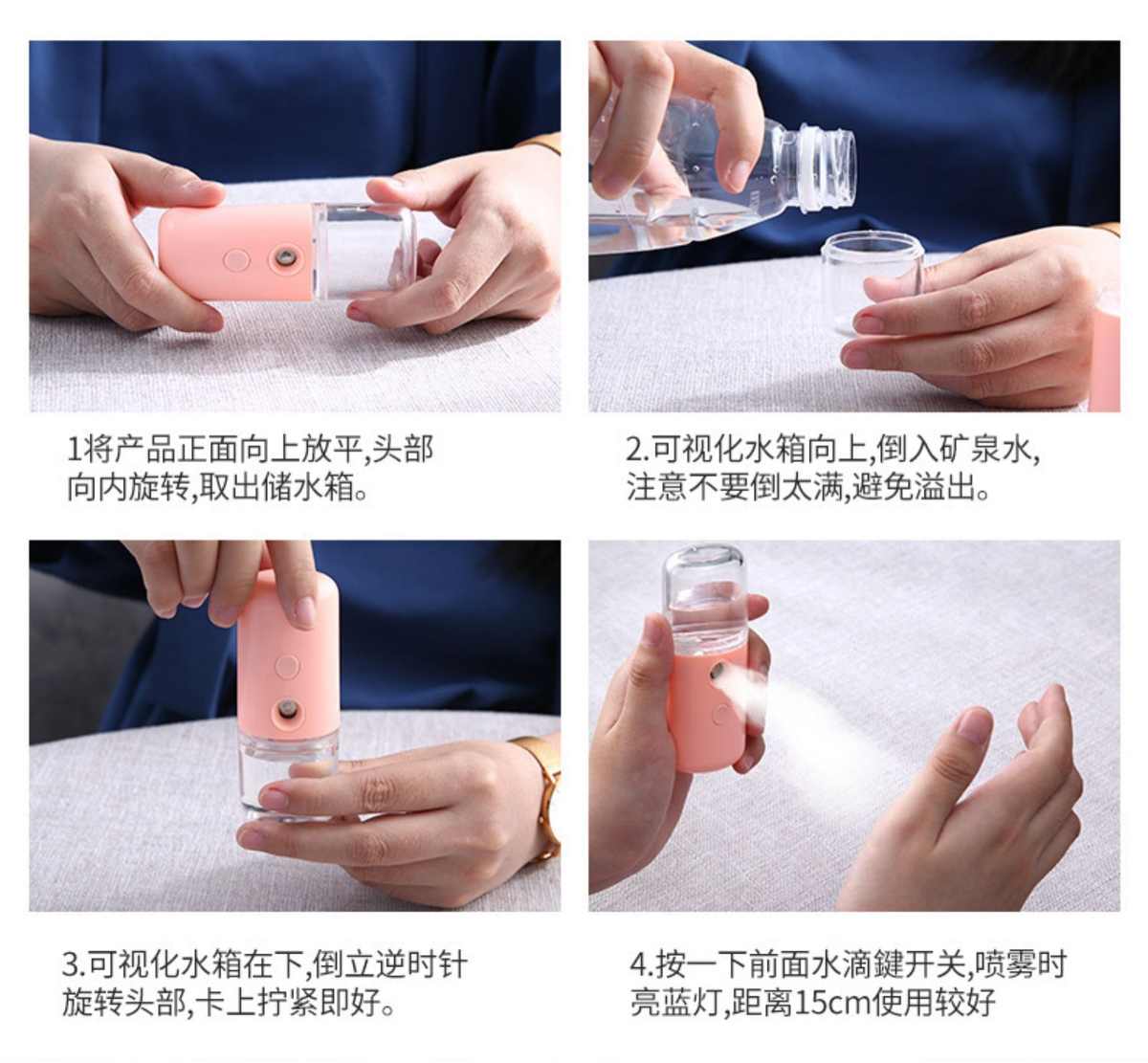 1将产品正面向上放平,头部向内旋转,取出储水箱。

2.可视化水箱向上,倒入矿泉水,注意不要倒太满,避免溢出。

3.可视化水箱在下,倒立逆时针旋转头部,卡上拧紧即好。

4.按一下前面水滴鍵开关,喷雾时亮蓝灯,距离15cm使用较好