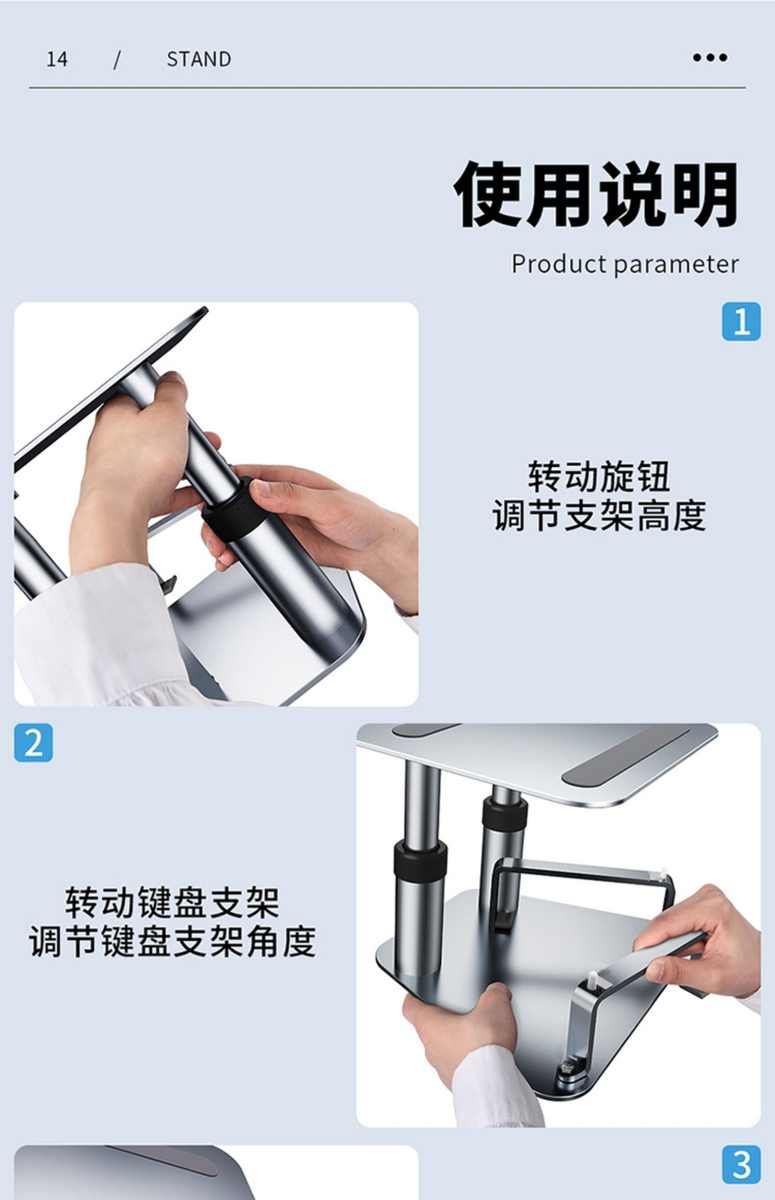 14 / STAND

•••

使用说明

Product parameter

1

转动旋钮
调节支架高度

2

转动键盘支架
调节键盘支架角度

3