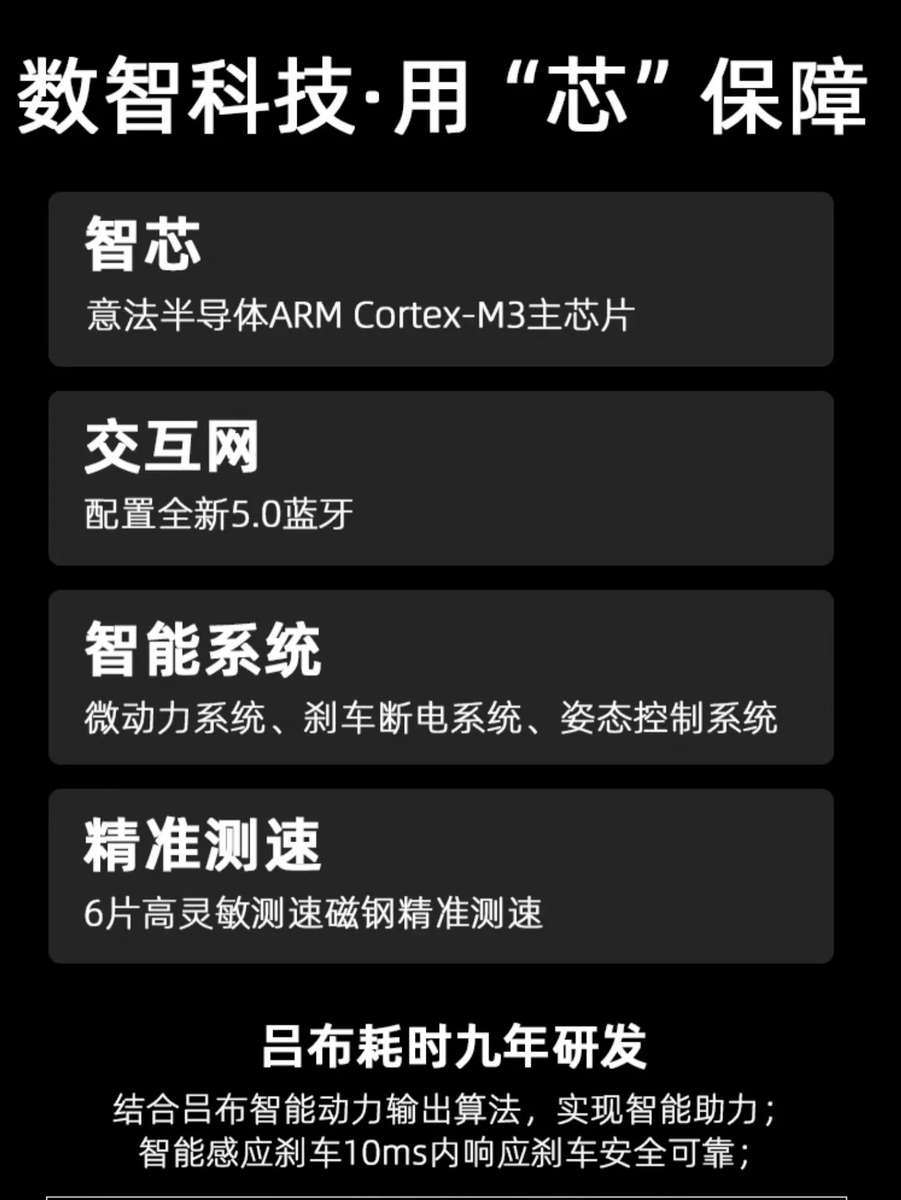 数智科技·用“芯”保障

智芯
意法半导体ARM Cortex-M3主芯片

交互网
配置全新5.0蓝牙

智能系统
微动力系统、刹车断电系统、姿态控制系统

精准测速
6片高灵敏测速磁钢精准测速

吕布耗时九年研发
结合吕布智能动力输出算法，实现智能助力；
智能感应刹车10ms内响应刹车安全可靠；