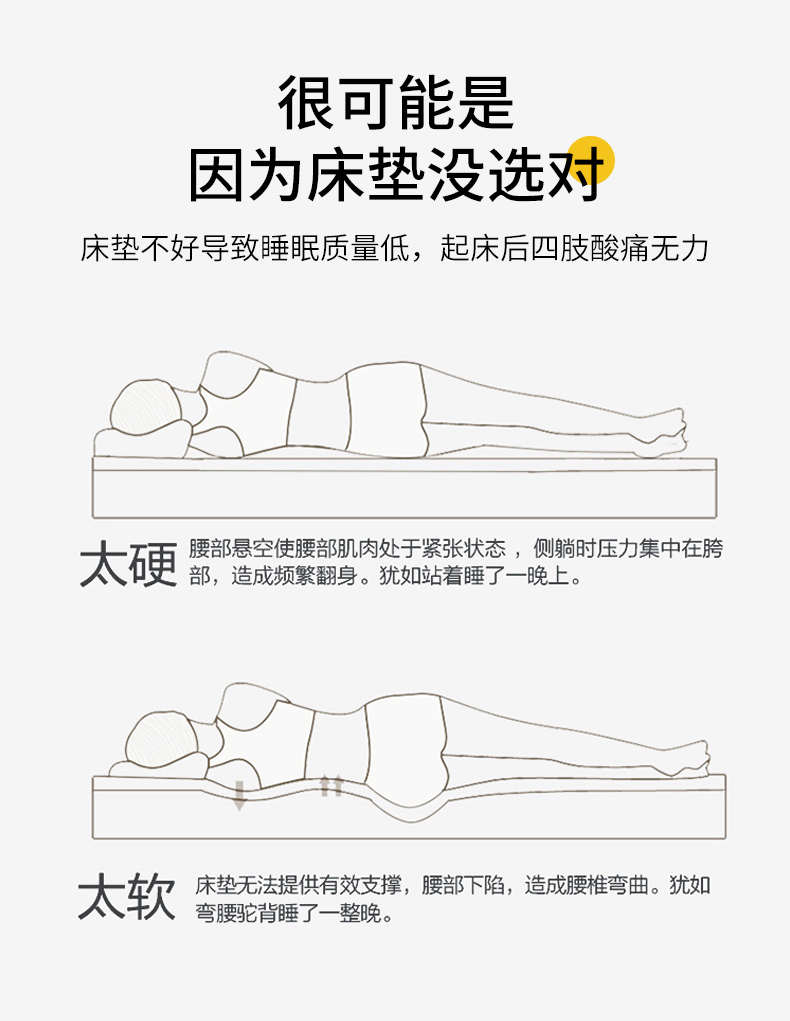 很可能是
因为床垫没选对

床垫不好导致睡眠质量低，起床后四肢酸痛无力

太硬 腰部悬空使腰部肌肉处于紧张状态，侧躺时压力集中在胯部，造成频繁翻身。犹如站着睡了一晚上。

太软 床垫无法提供有效支撑，腰部下陷，造成腰椎弯曲。犹如弯腰驼背睡了一整晚。