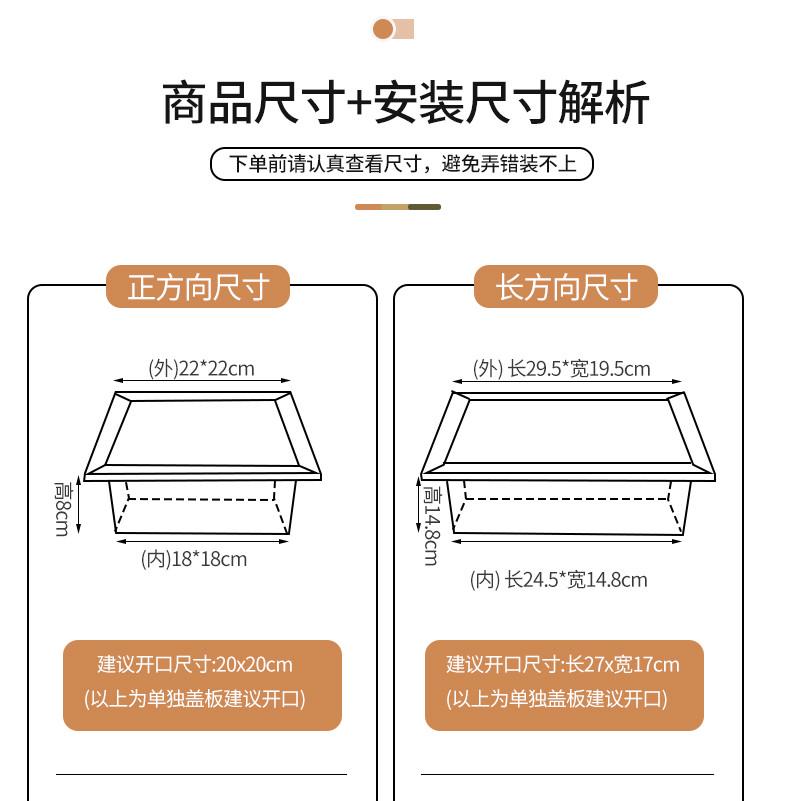 商品尺寸+安装尺寸解析

下单前请认真查看尺寸，避免弄错装不上

正方向尺寸

(外)22*22cm

高8cm

(内)18*18cm

建议开口尺寸:20x20cm
(以上为单独盖板建议开口)

长方向尺寸

(外) 长29.5*宽19.5cm

高14.8cm

(内) 长24.5*宽14.8cm

建议开口尺寸:长27x宽17cm
(以上为单独盖板建议开口)