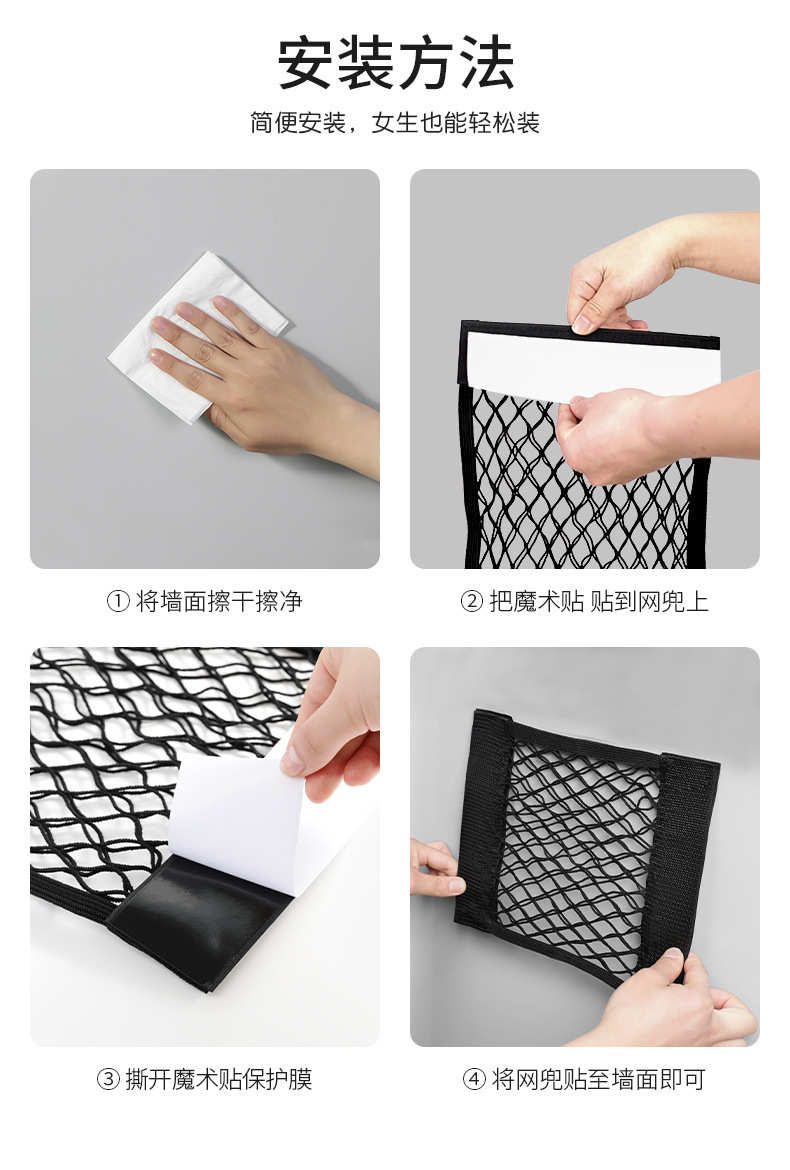 安装方法

简便安装，女生也能轻松装

① 将墙面擦干擦净

② 把魔术贴 贴到网兜上

③ 撕开魔术贴保护膜

④ 将网兜贴至墙面即可