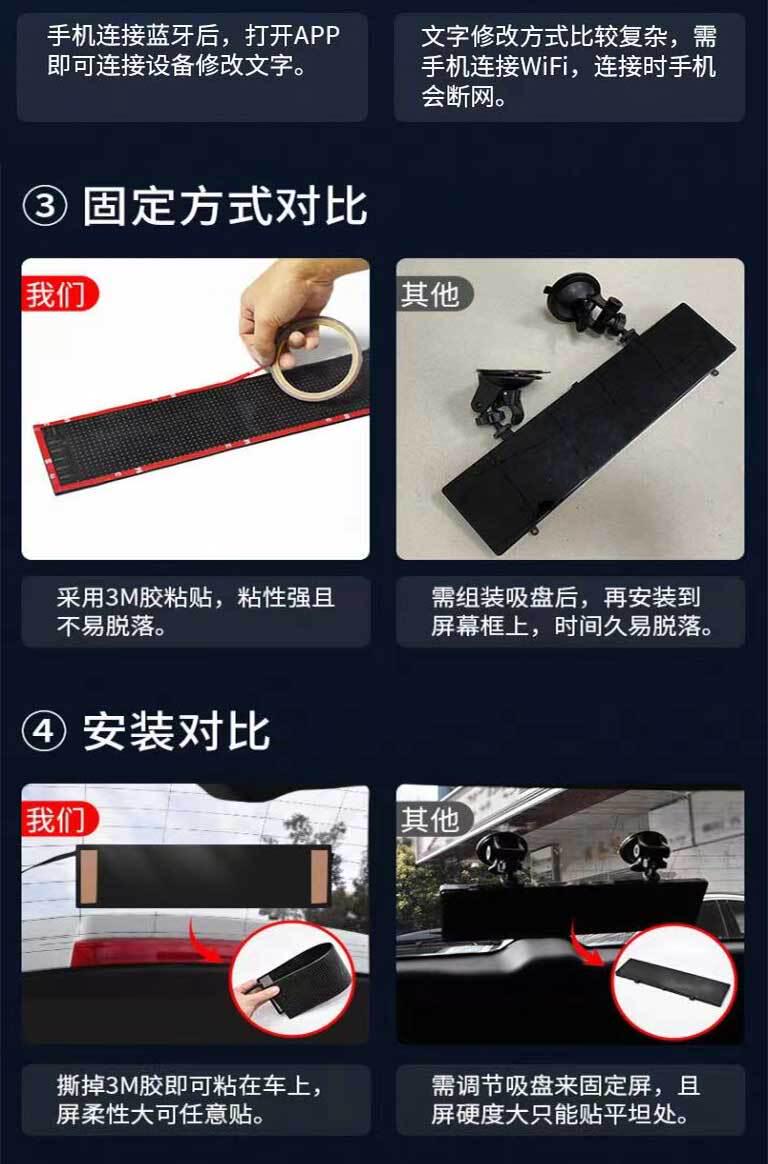 手机连接蓝牙后，打开APP即可连接设备修改文字。

文字修改方式比较复杂，需手机连接WiFi，连接时手机会断网。

③ 固定方式对比

我们

其他

采用3M胶粘贴，粘性强且不易脱落。

需组装吸盘后，再安装到屏幕框上，时间久易脱落。

④ 安装对比

我们

其他

撕掉3M胶即可粘在车上，屏柔性大可任意贴。

需调节吸盘来固定屏，且屏硬度大只能贴平坦处。