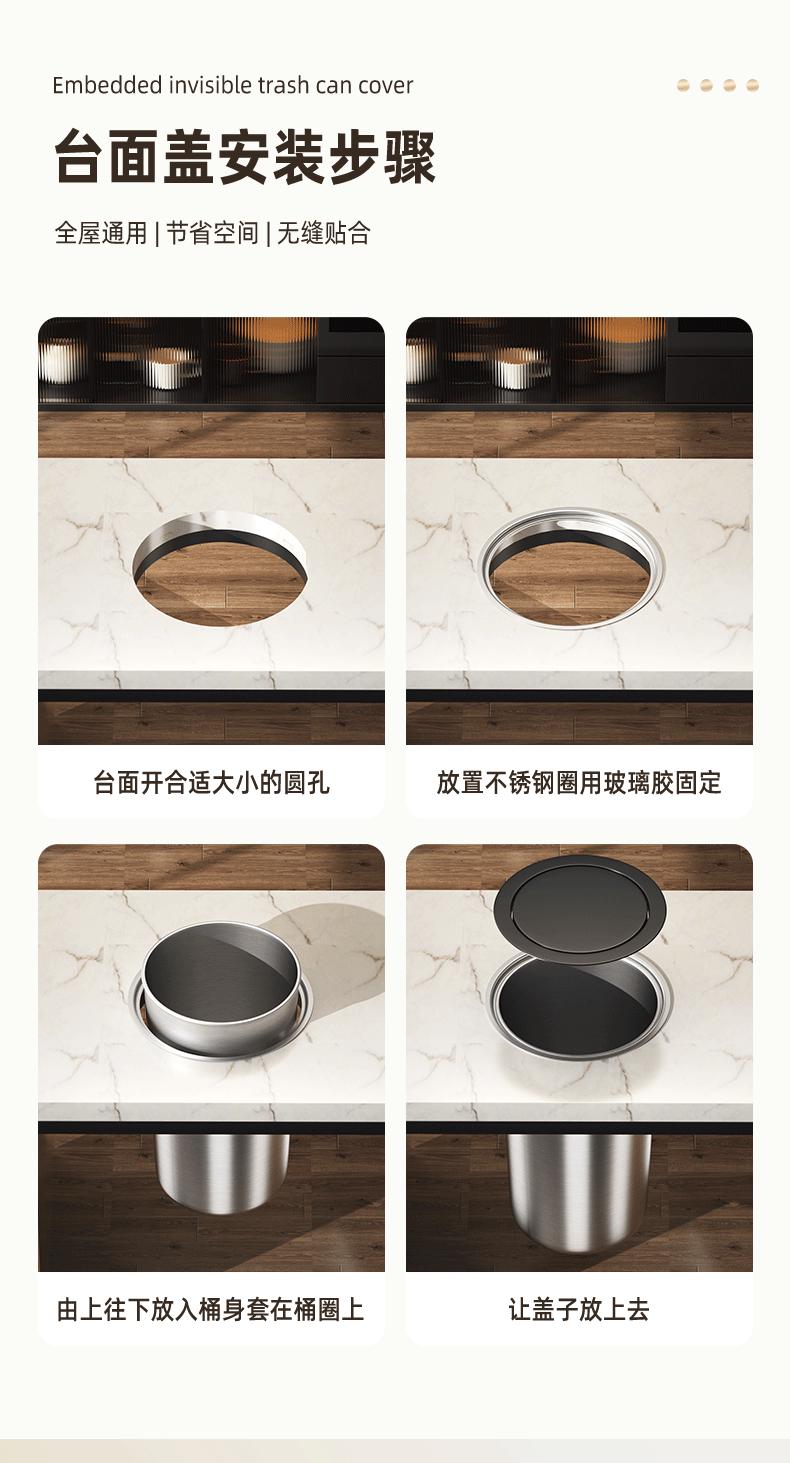 Embedded invisible trash can cover

台面盖安装步骤

全屋通用 | 节省空间 | 无缝贴合

台面开合适大小的圆孔

放置不锈钢圈用玻璃胶固定

由上往下放入桶身套在桶圈上

让盖子放上去