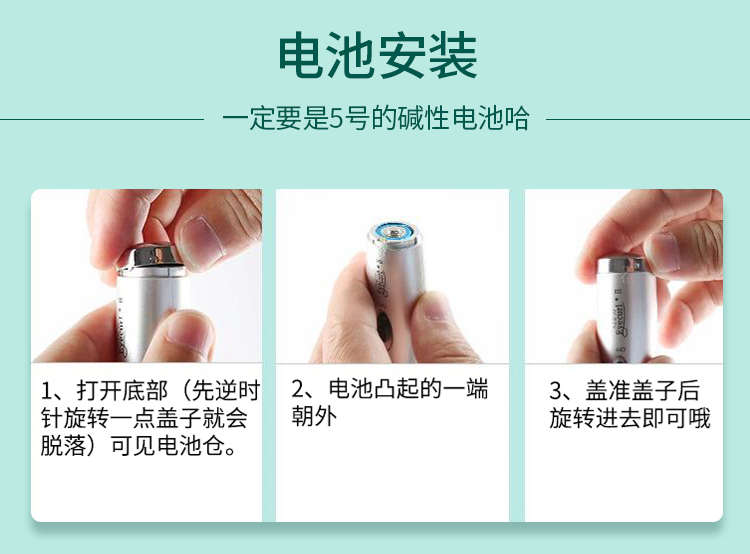 电池安装

一定要是5号的碱性电池哈

1、打开底部（先逆时针旋转一点盖子就会脱落）可见电池仓。

2、电池凸起的一端朝外

3、盖准盖子后旋转进去即可哦