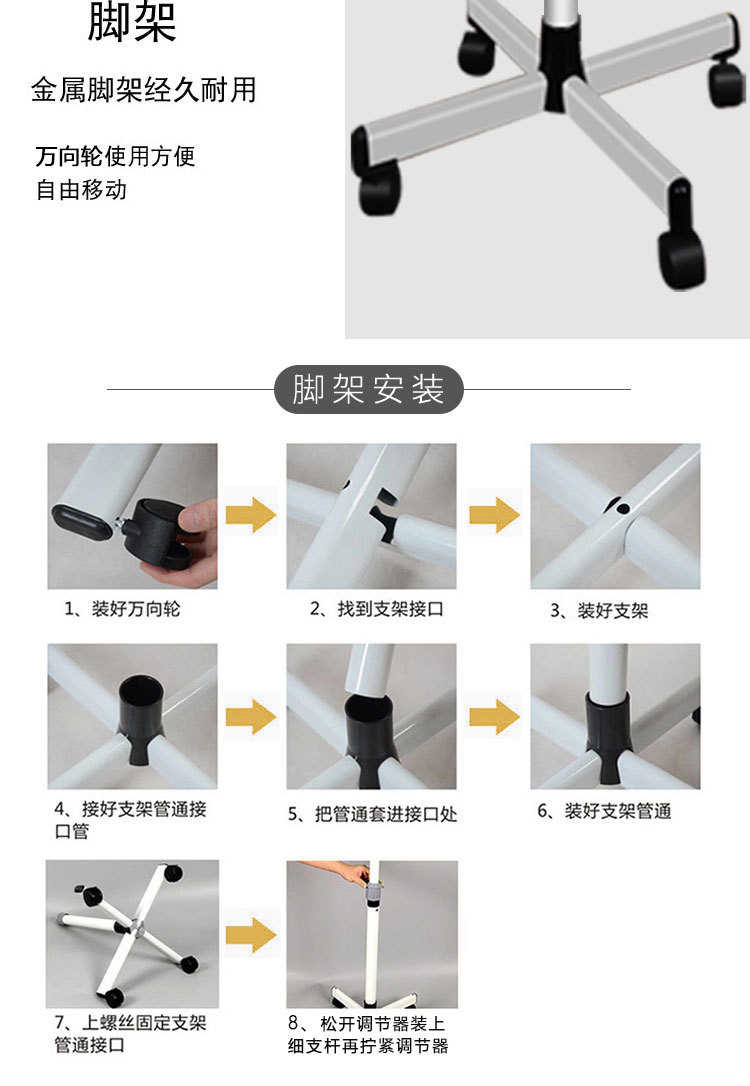 脚架

金属脚架经久耐用

万向轮使用方便
自由移动

脚架安装

1、装好万向轮

2、找到支架接口

3、装好支架

4、接好支架管通接口管

5、把管通套进接口处

6、装好支架管通

7、上螺丝固定支架管通接口

8、松开调节器装上细支杆再拧紧调节器