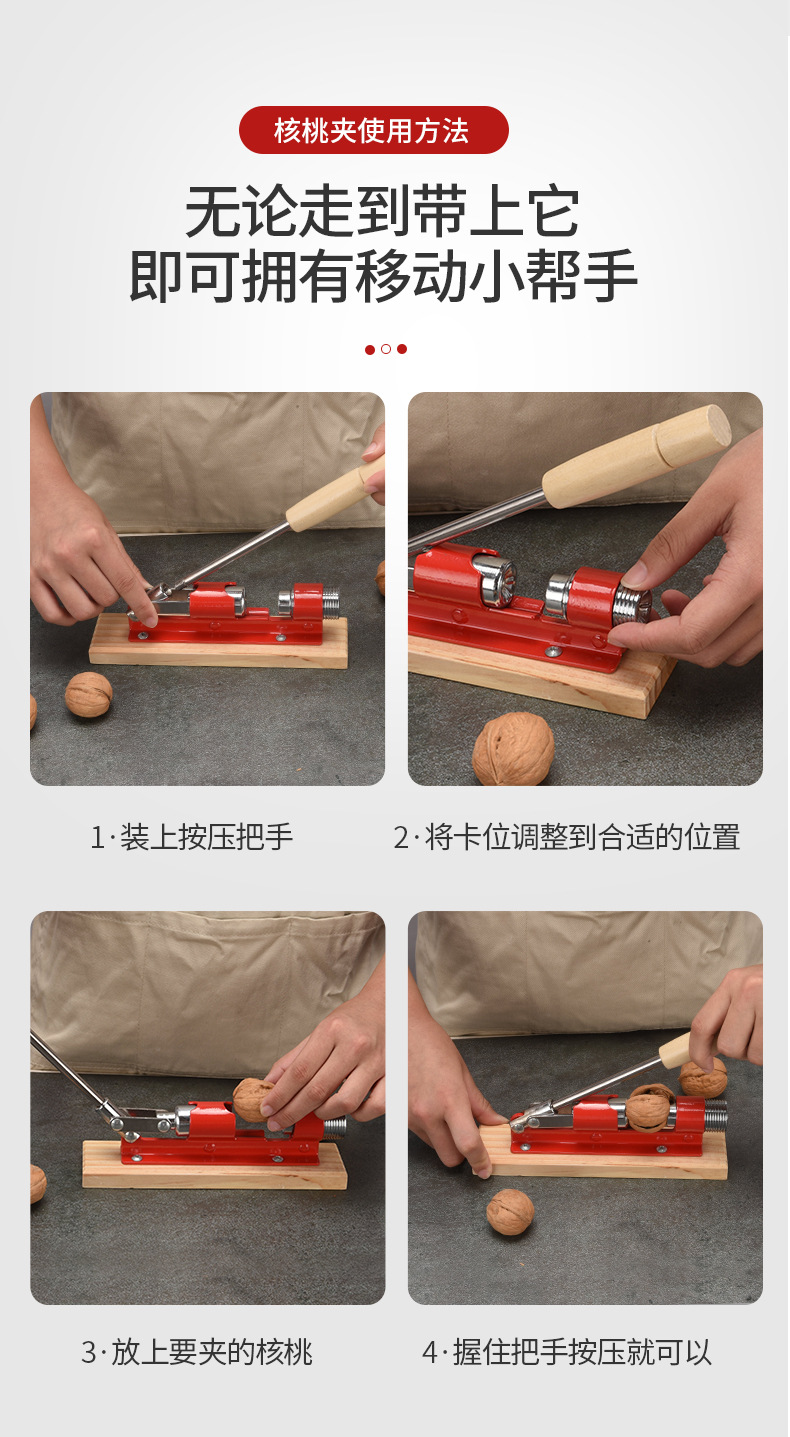 核桃夹使用方法

无论走到带上它
即可拥有移动小帮手

1·装上按压把手

2·将卡位调整到合适的位置

3·放上要夹的核桃

4·握住把手按压就可以