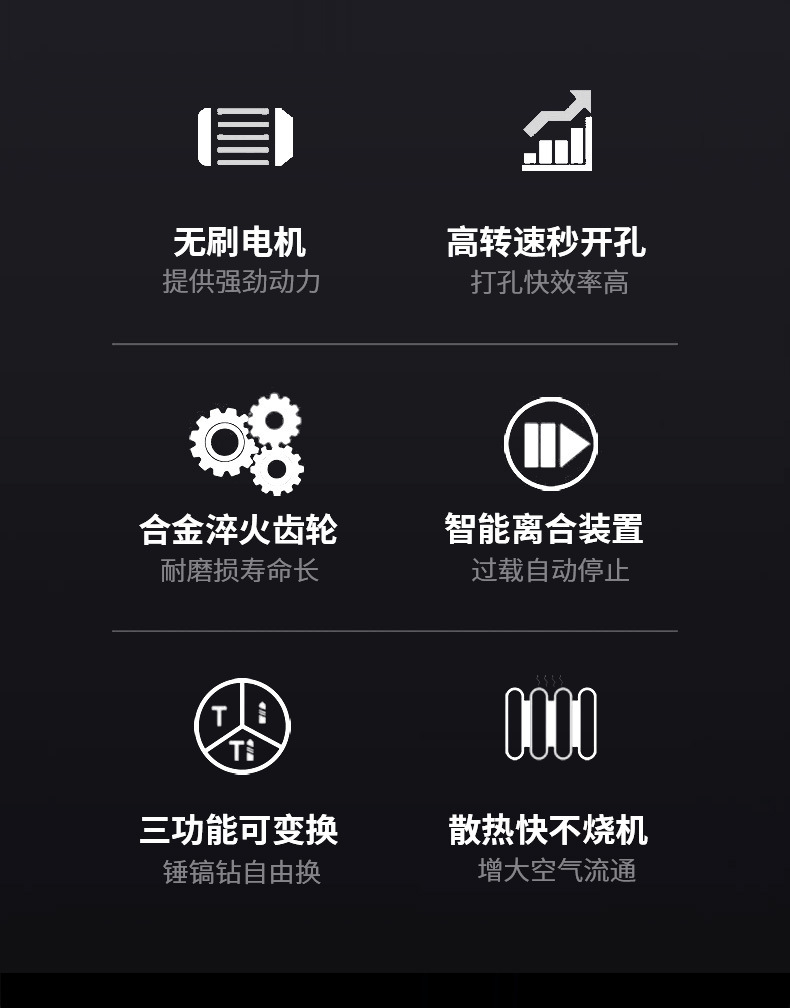 无刷电机
提供强劲动力

高转速秒开孔
打孔快效率高

合金淬火齿轮
耐磨损寿命长

智能离合装置
过载自动停止

三功能可变换
锤镐钻自由换

散热快不烧机
增大空气流通