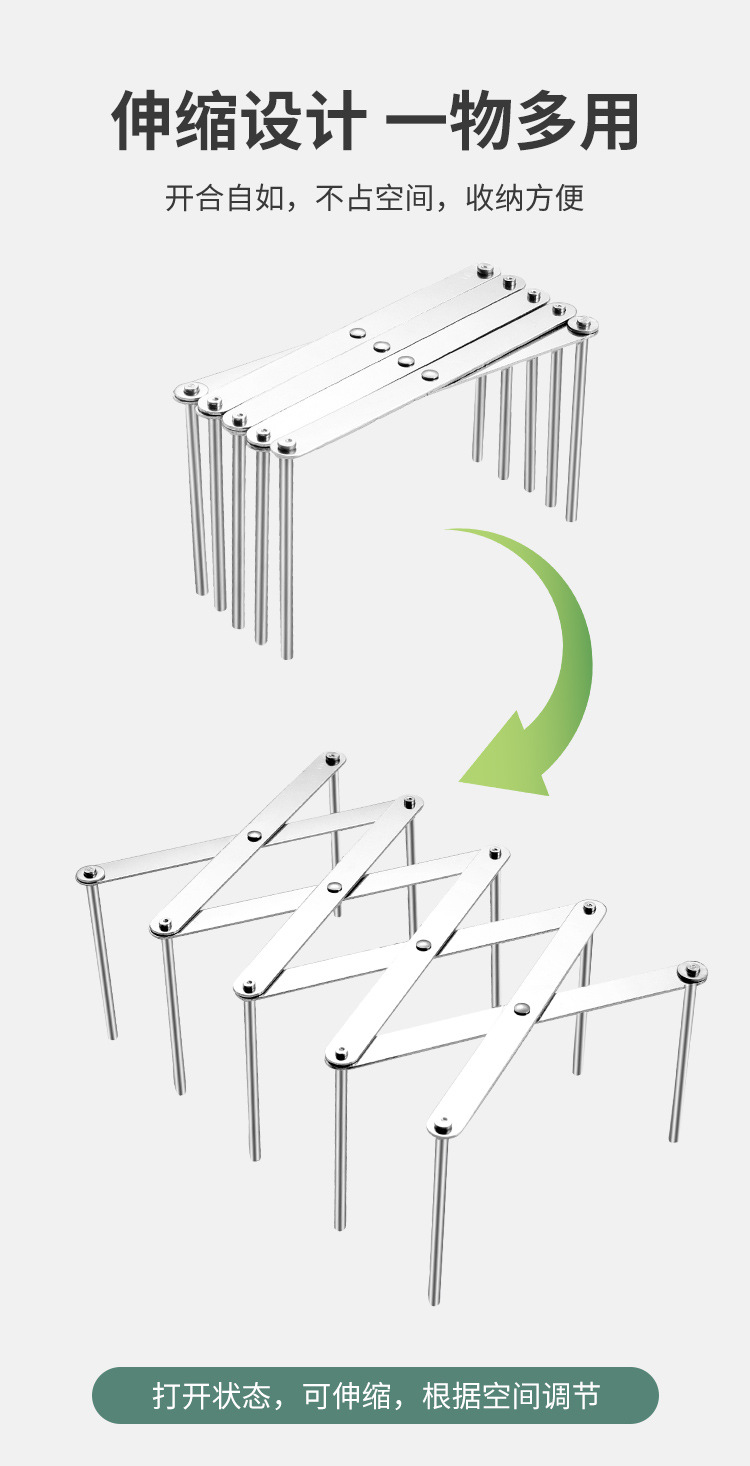 伸缩设计 一物多用

开合自如，不占空间，收纳方便

打开状态，可伸缩，根据空间调节