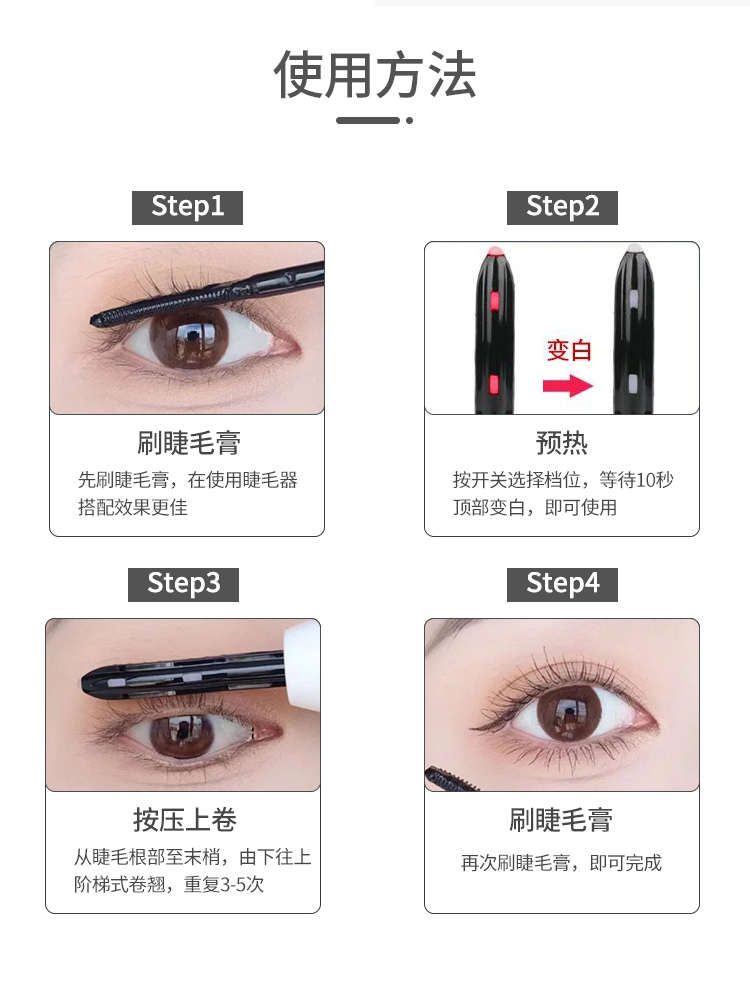 使用方法

Step1

刷睫毛膏

先刷睫毛膏，在使用睫毛器搭配效果更佳

Step2

变白

预热

按开关选择档位，等待10秒顶部变白，即可使用

Step3

按压上卷

从睫毛根部至末梢，由下往上阶梯式卷翘，重复3-5次

Step4

刷睫毛膏

再次刷睫毛膏，即可完成