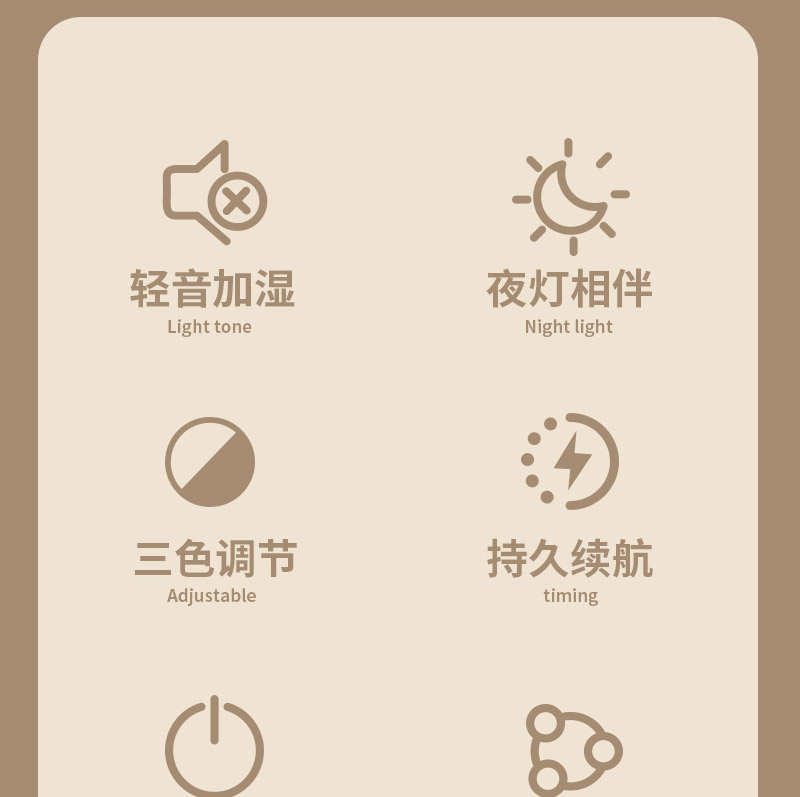 轻音加湿
Light tone

夜灯相伴
Night light

三色调节
Adjustable

持久续航
timing