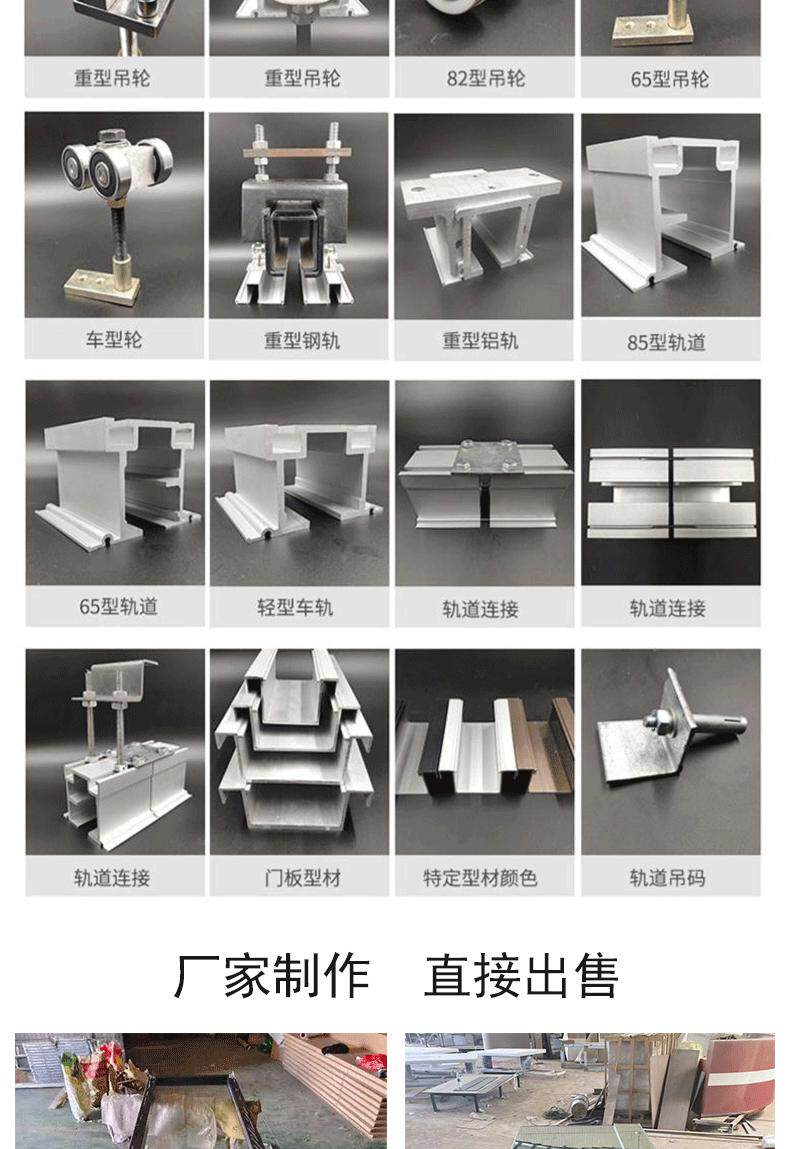 重型吊轮
重型吊轮
82型吊轮
65型吊轮

车型轮
重型钢轨
重型铝轨
85型轨道

65型轨道
轻型车轨
轨道连接
轨道连接

轨道连接
门板型材
特定型材颜色
轨道吊码

厂家制作　直接出售