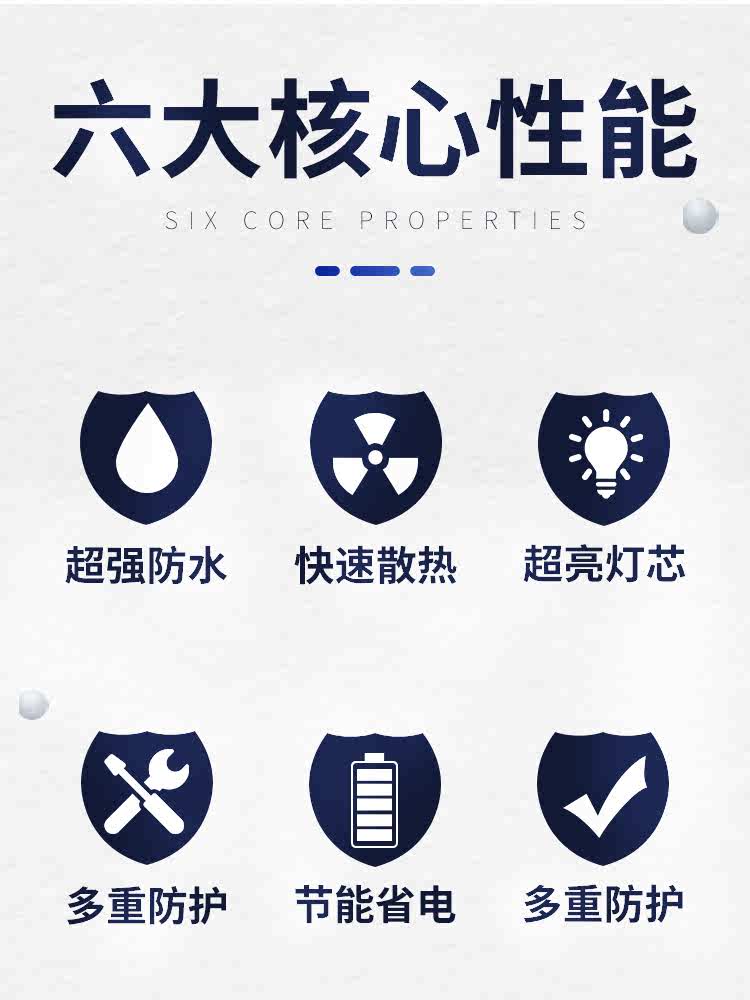 六大核心性能

SIX CORE PROPERTIES

超强防水

快速散热

超亮灯芯

多重防护

节能省电

多重防护