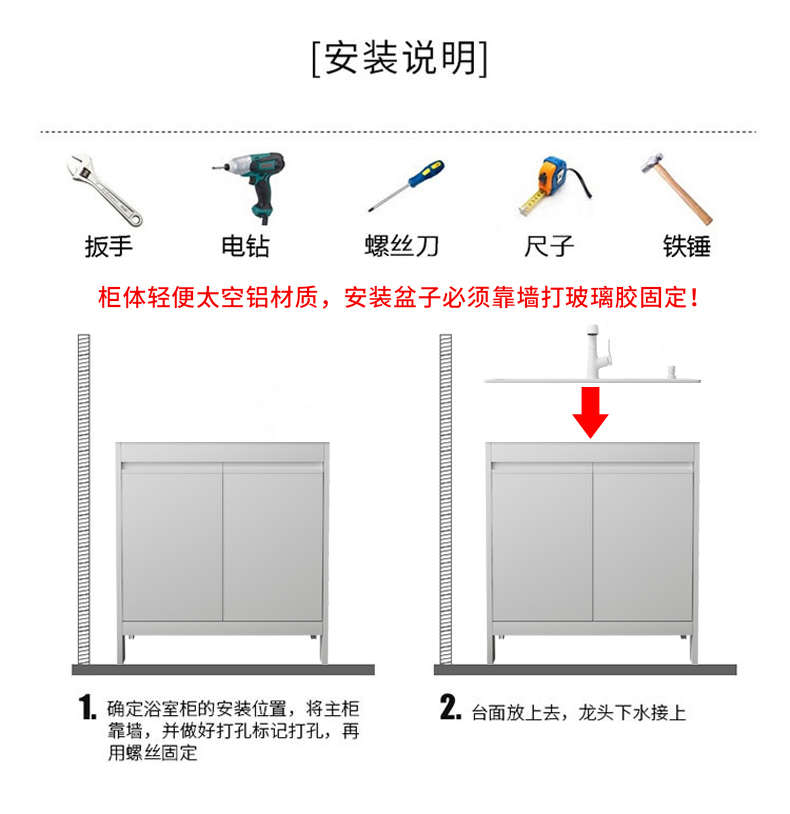 [安装说明]

扳手 电钻 螺丝刀 尺子 铁锤

柜体轻便太空铝材质，安装盆子必须靠墙打玻璃胶固定！

1. 确定浴室柜的安装位置，将主柜靠墙，并做好打孔标记打孔，再用螺丝固定

2. 台面放上去，龙头下水接上