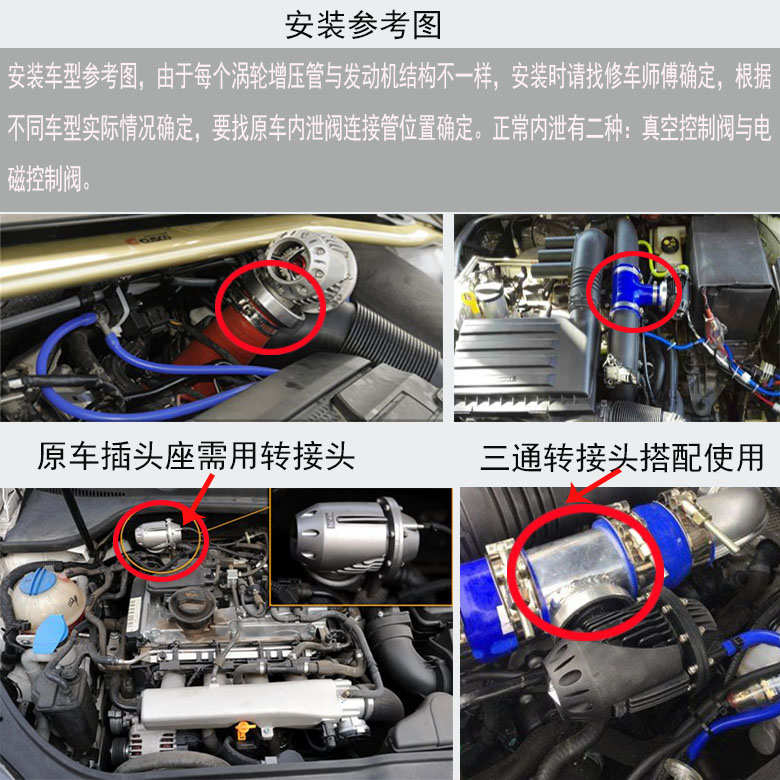 安装参考图

安装车型参考图，由于每个涡轮增压管与发动机结构不一样，安装时请找修车师傅确定，根据不同车型实际情况确定，要找原车内泄阀连接管位置确定。正常内泄有二种：真空控制阀与电磁控制阀。

原车插头座需用转接头

三通转接头搭配使用