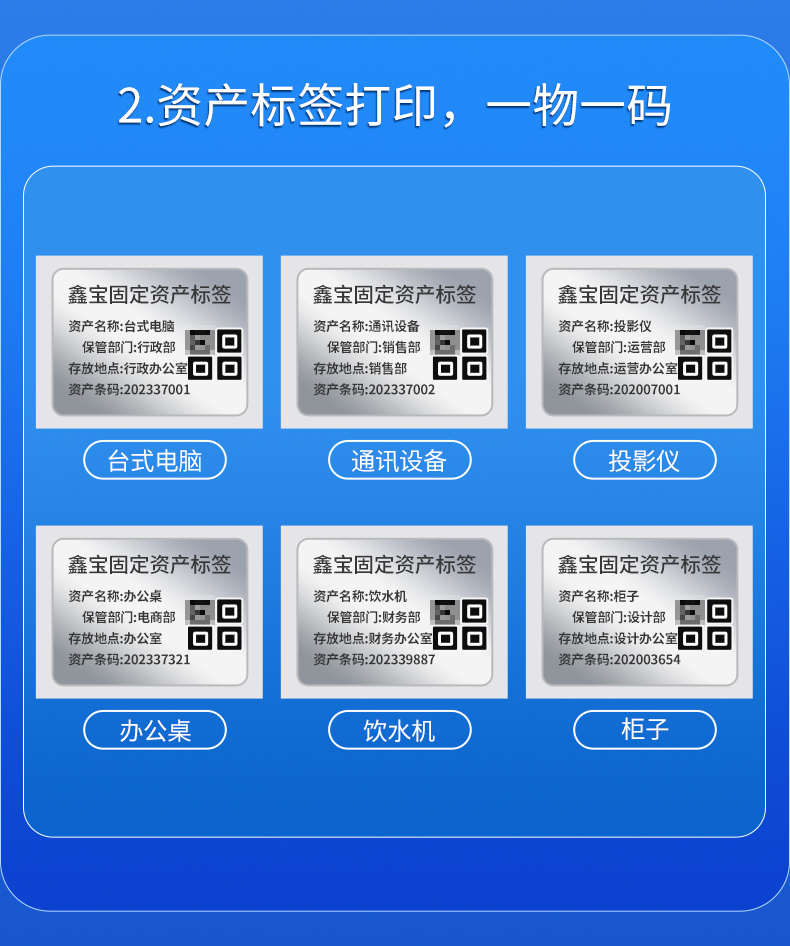 2.资产标签打印，一物一码

鑫宝固定资产标签
资产名称:台式电脑
保管部门:行政部
存放地点:行政办公室
资产条码:202337001

台式电脑

鑫宝固定资产标签
资产名称:通讯设备
保管部门:销售部
存放地点:销售部
资产条码:202337002

通讯设备

鑫宝固定资产标签
资产名称:投影仪
保管部门:运营部
存放地点:运营办公室
资产条码:202007001

投影仪

鑫宝固定资产标签
资产名称:办公桌
保管部门:电商部
存放地点:办公室
资产条码:202337321

办公桌

鑫宝固定资产标签
资产名称:饮水机
保管部门:财务部
存放地点:财务办公室
资产条码:202339887

饮水机

鑫宝固定资产标签
资产名称:柜子
保管部门:设计部
存放地点:设计办公室
资产条码:202003654

柜子