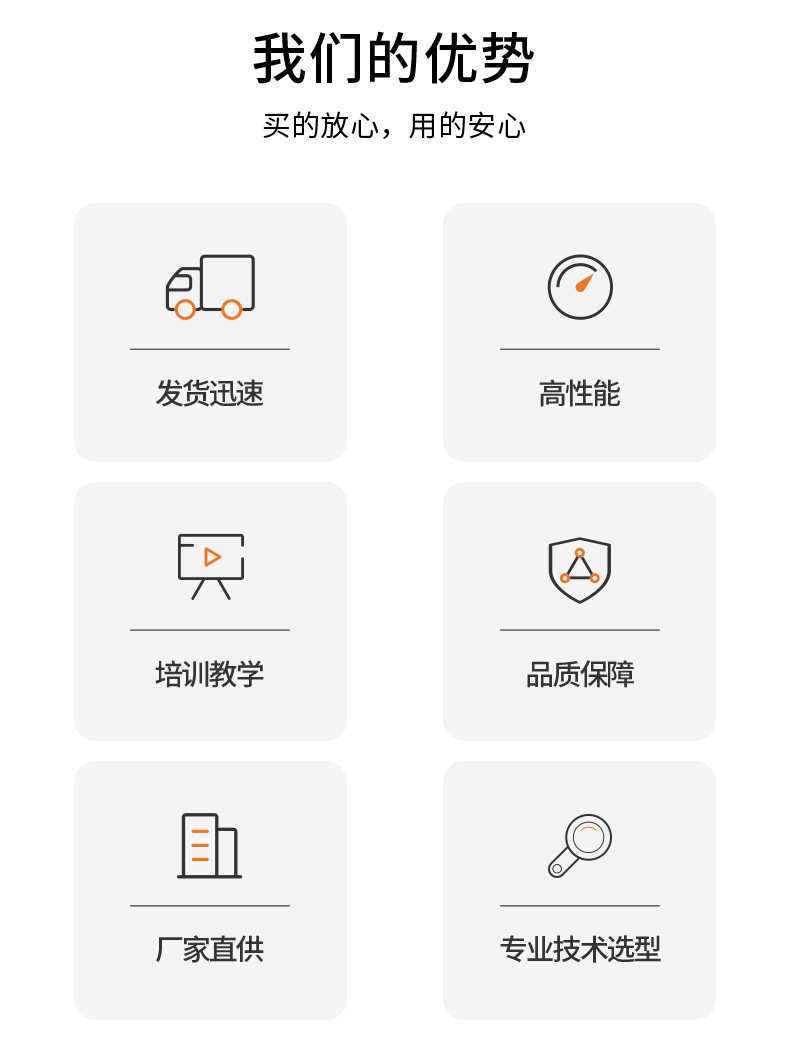 我们的优势

买的放心，用的安心

发货迅速

高性能

培训教学

品质保障

厂家直供

专业技术选型