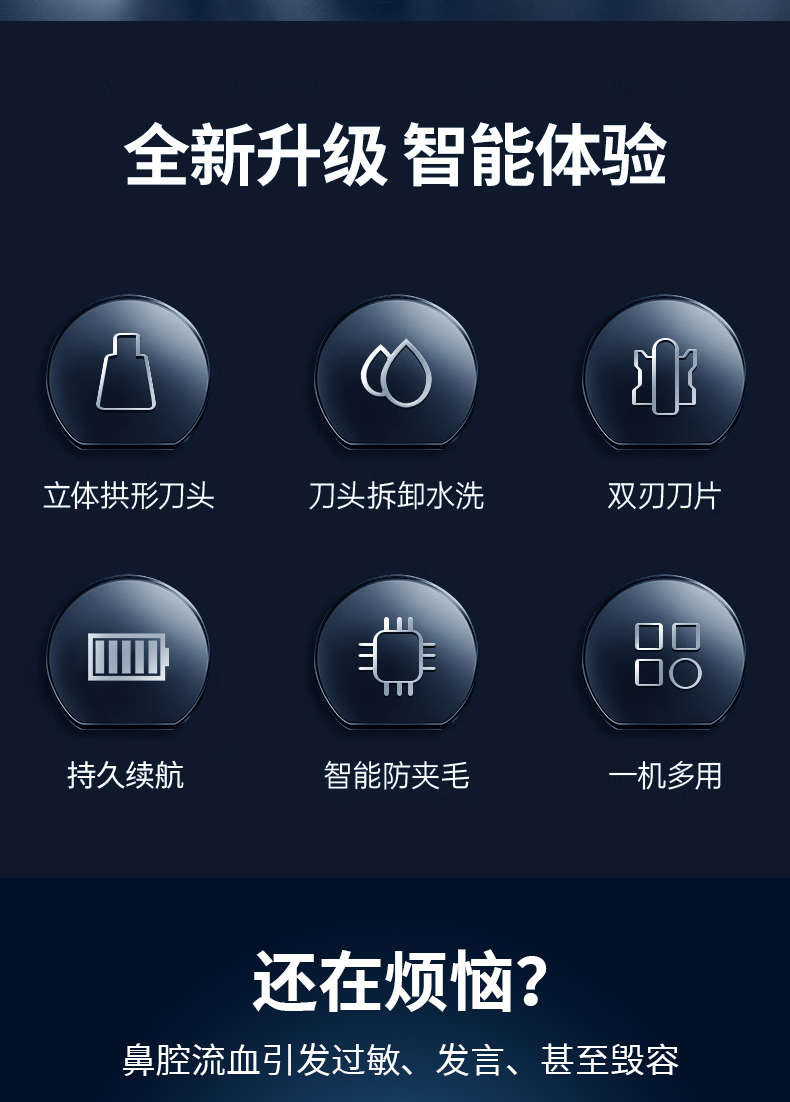 全新升级 智能体验

立体拱形刀头

刀头拆卸水洗

双刃刀片

持久续航

智能防夹毛

一机多用

还在烦恼?

鼻腔流血引发过敏、发言、甚至毁容